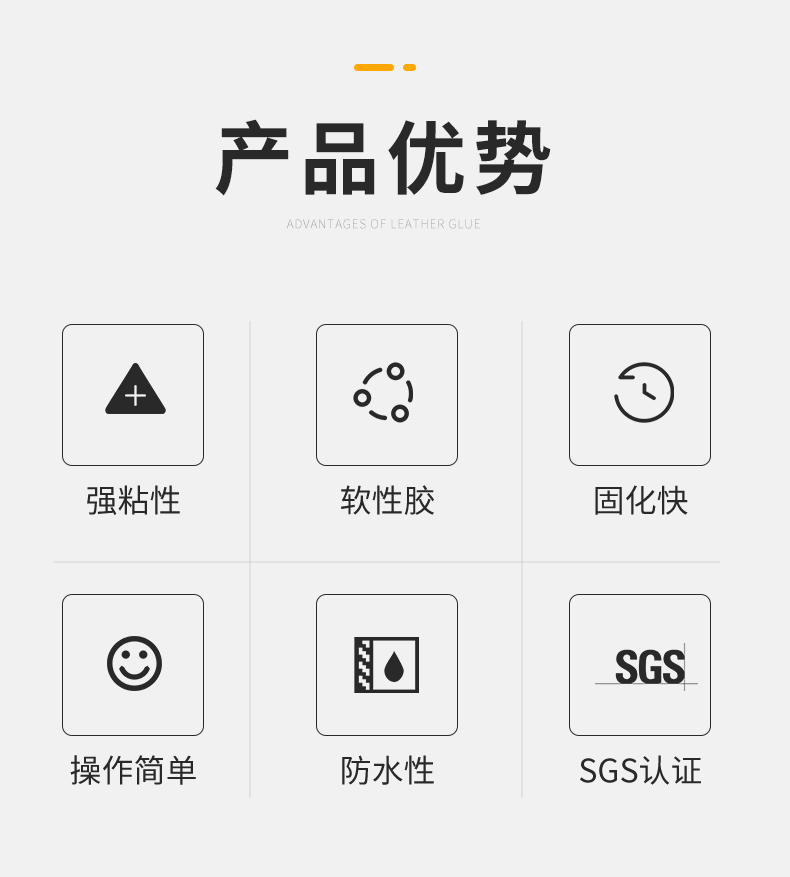 产品优势

ADVANTAGES OF LEATHER GLUE

强粘性

软性胶

固化快

操作简单

防水性

SGS

SGS认证