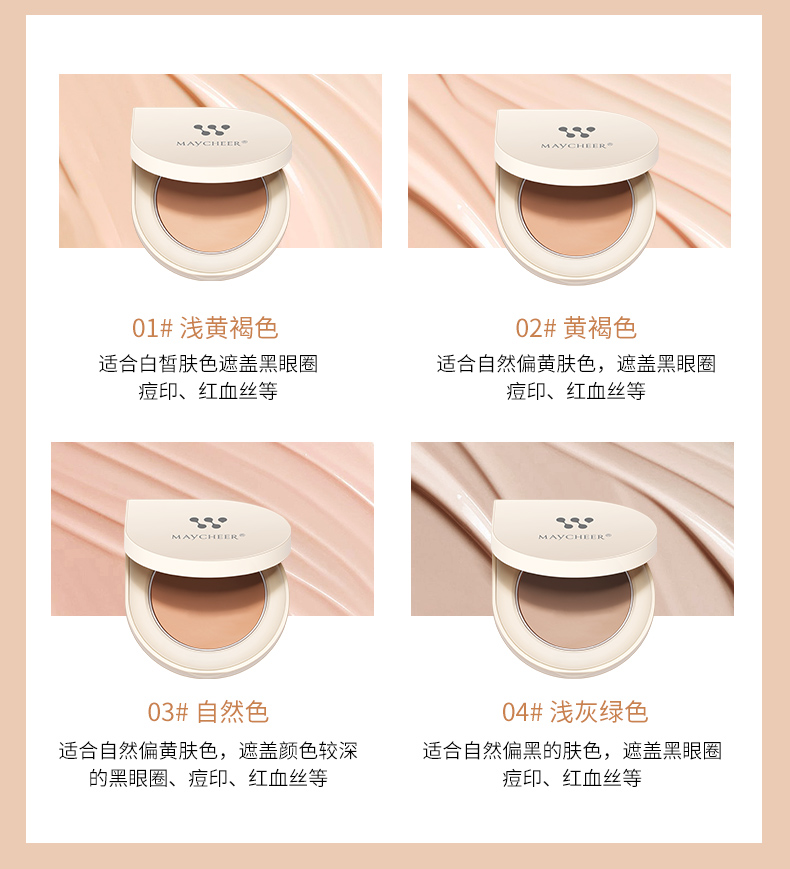 MAYCHEER®

01# 浅黄褐色
适合白皙肤色遮盖黑眼圈
痘印、红血丝等

MAYCHEER®

02# 黄褐色
适合自然偏黄肤色，遮盖黑眼圈
痘印、红血丝等

MAYCHEER®

03# 自然色
适合自然偏黄肤色，遮盖颜色较深
的黑眼圈、痘印、红血丝等

MAYCHEER®

04# 浅灰绿色
适合自然偏黑的肤色，遮盖黑眼圈
痘印、红血丝等