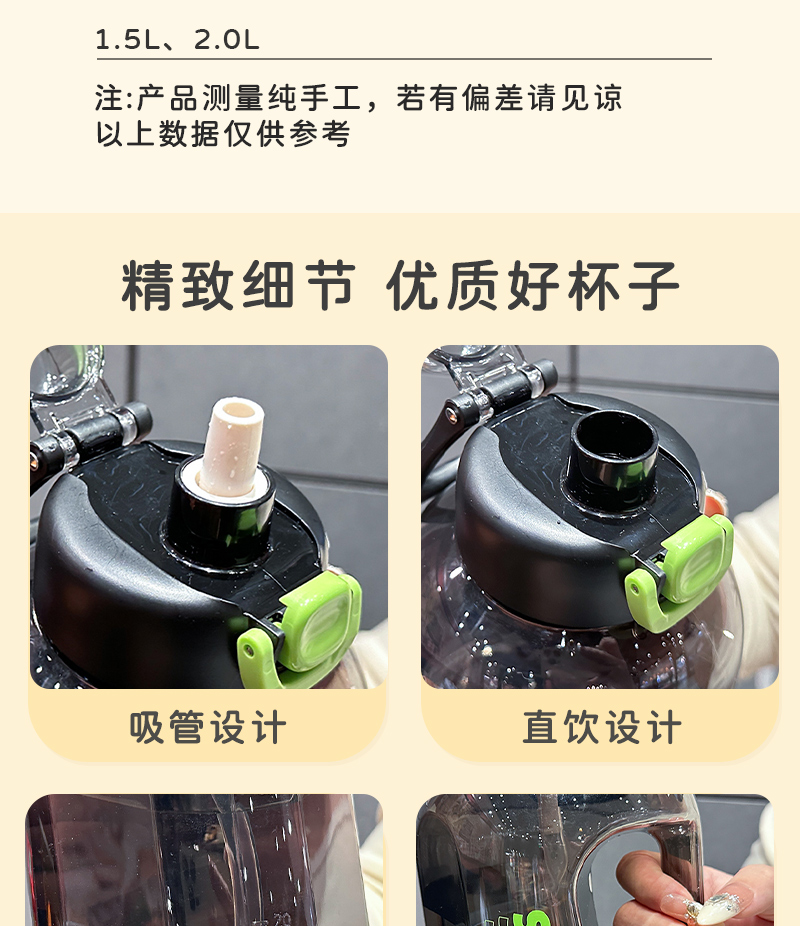 1.5L、2.0L

注:产品测量纯手工，若有偏差请见谅
以上数据仅供参考

精致细节 优质好杯子

吸管设计

直饮设计