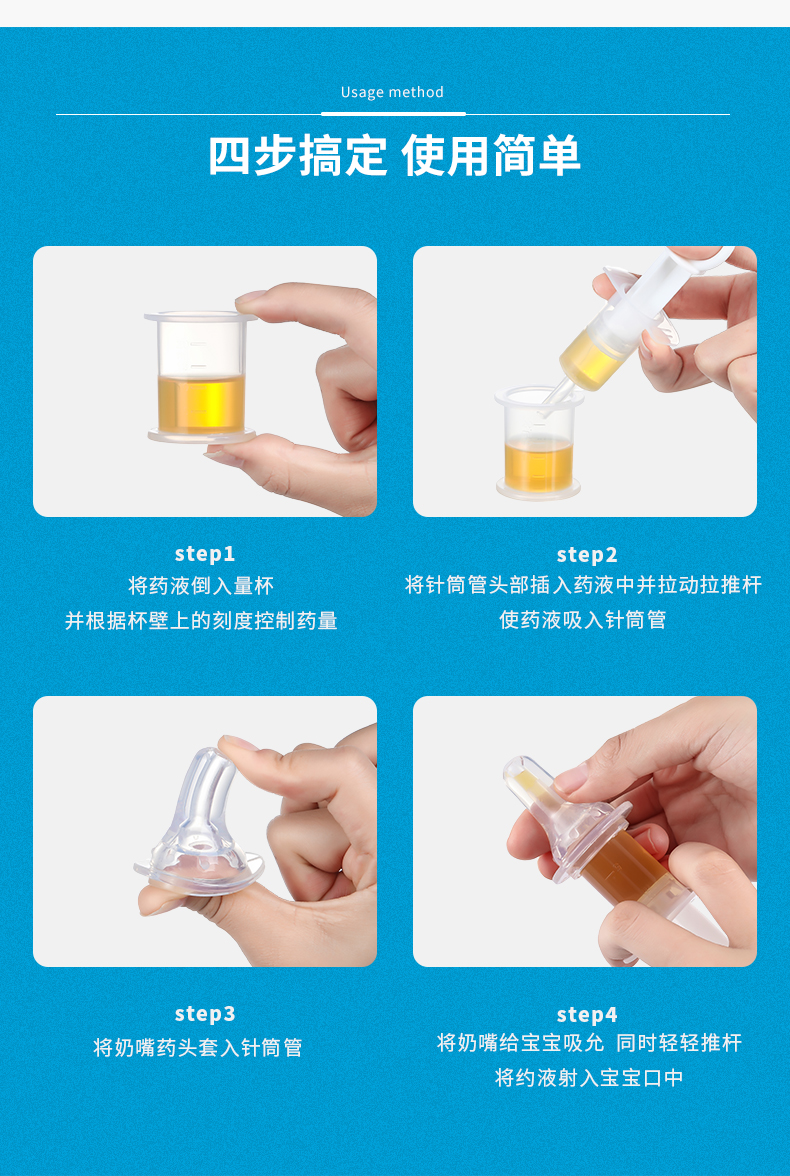 Usage method

四步搞定 使用简单

step1
将药液倒入量杯
并根据杯壁上的刻度控制药量

step2
将针筒管头部插入药液中并拉动拉推杆
使药液吸入针筒管

step3
将奶嘴药头套入针筒管

step4
将奶嘴给宝宝吸允 同时轻轻推杆
将约液射入宝宝口中