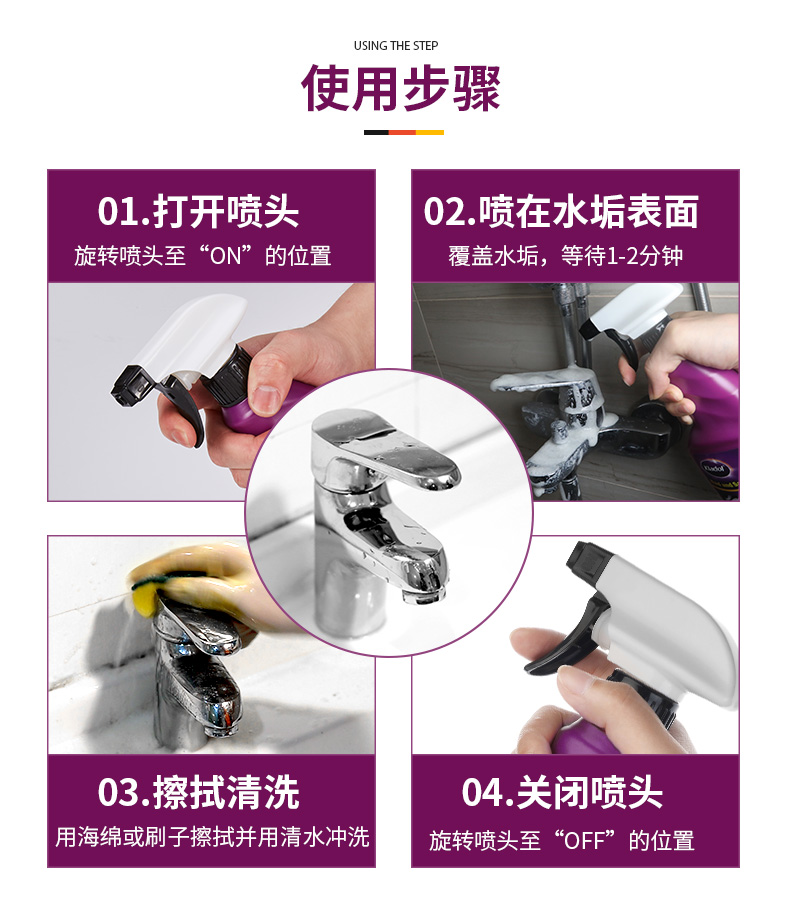 USING THE STEP
使用步骤

01.打开喷头
旋转喷头至“ON”的位置

02.喷在水垢表面
覆盖水垢，等待1-2分钟

03.擦拭清洗
用海绵或刷子擦拭并用清水冲洗

04.关闭喷头
旋转喷头至“OFF”的位置