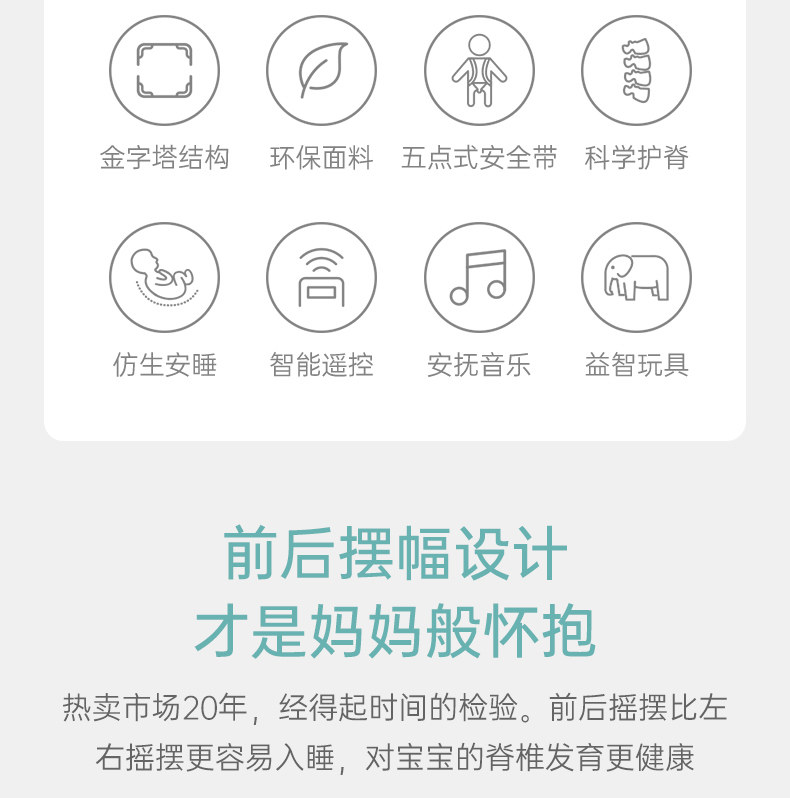 金字塔结构 环保面料 五点式安全带 科学护脊

仿生安睡 智能遥控 安抚音乐 益智玩具

前后摆幅设计
才是妈妈般怀抱

热卖市场20年，经得起时间的检验。前后摇摆比左右摇摆更容易入睡，对宝宝的脊椎发育更健康