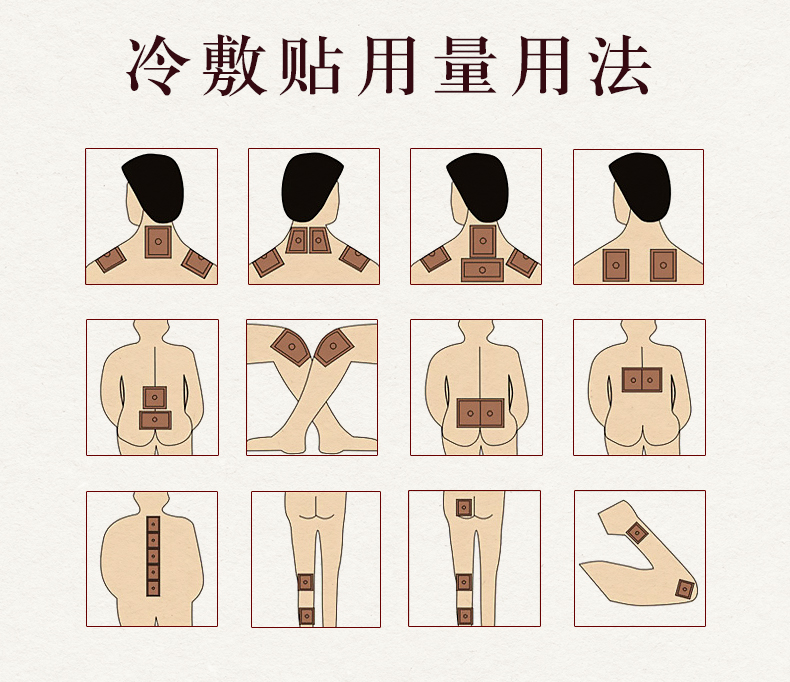 冷敷贴用量用法