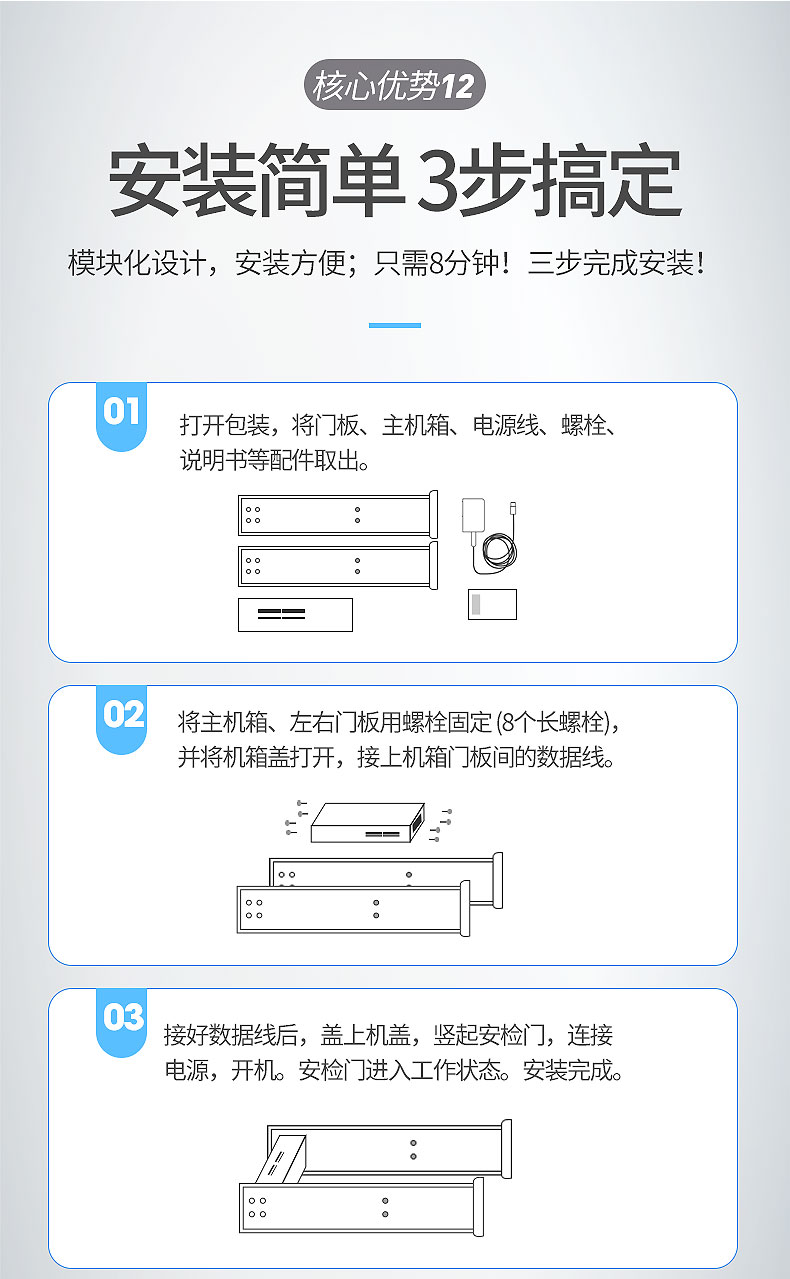 核心优势12

安装简单 3步搞定

模块化设计，安装方便；只需8分钟！三步完成安装！

01

打开包装，将门板、主机箱、电源线、螺栓、说明书等配件取出。

02

将主机箱、左右门板用螺栓固定 (8个长螺栓)，并将机箱盖打开，接上机箱门板间的数据线。

03

接好数据线后，盖上机盖，竖起安检门，连接电源，开机。安检门进入工作状态。安装完成。