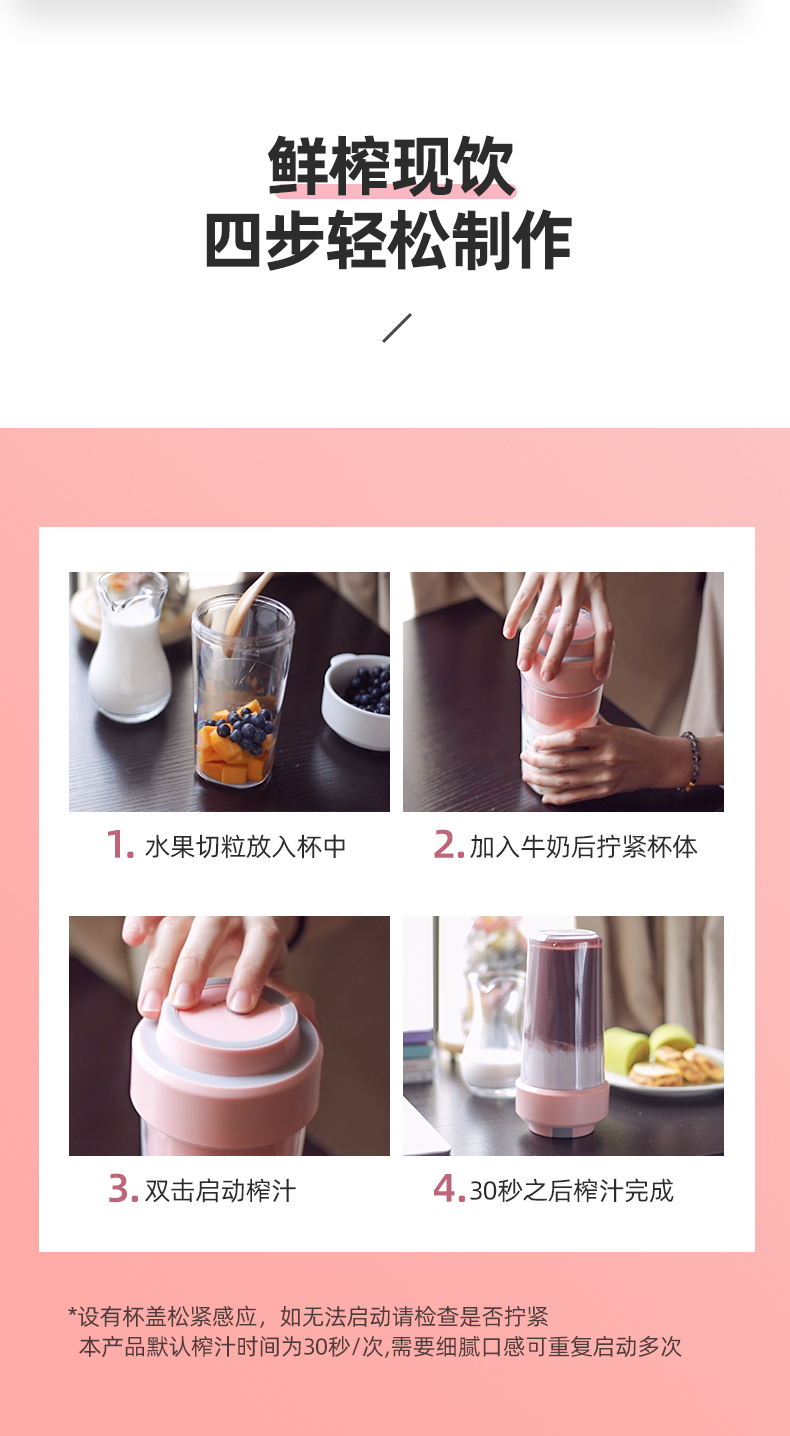 鲜榨现饮
四步轻松制作

1. 水果切粒放入杯中

2. 加入牛奶后拧紧杯体

3. 双击启动榨汁

4. 30秒之后榨汁完成

*设有杯盖松紧感应，如无法启动请检查是否拧紧
本产品默认榨汁时间为30秒/次,需要细腻口感可重复启动多次