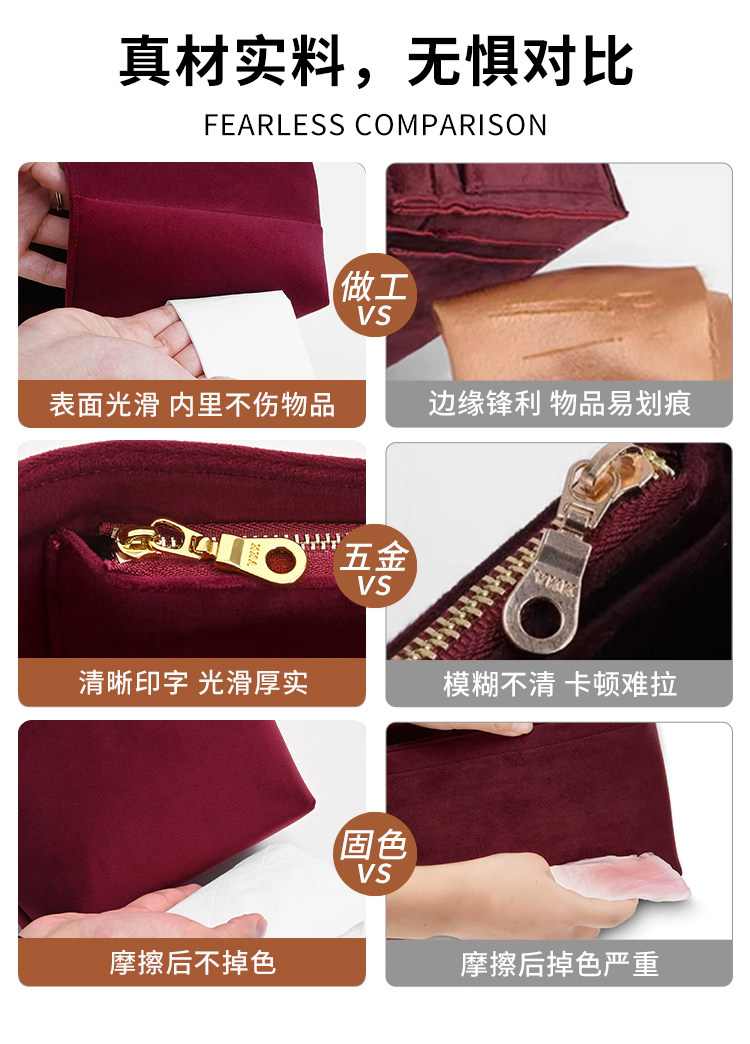 真材实料，无惧对比

FEARLESS COMPARISON

做工
VS

表面光滑 内里不伤物品

边缘锋利 物品易划痕

五金
VS

清晰印字 光滑厚实

模糊不清 卡顿难拉

固色
VS

摩擦后不掉色

摩擦后掉色严重