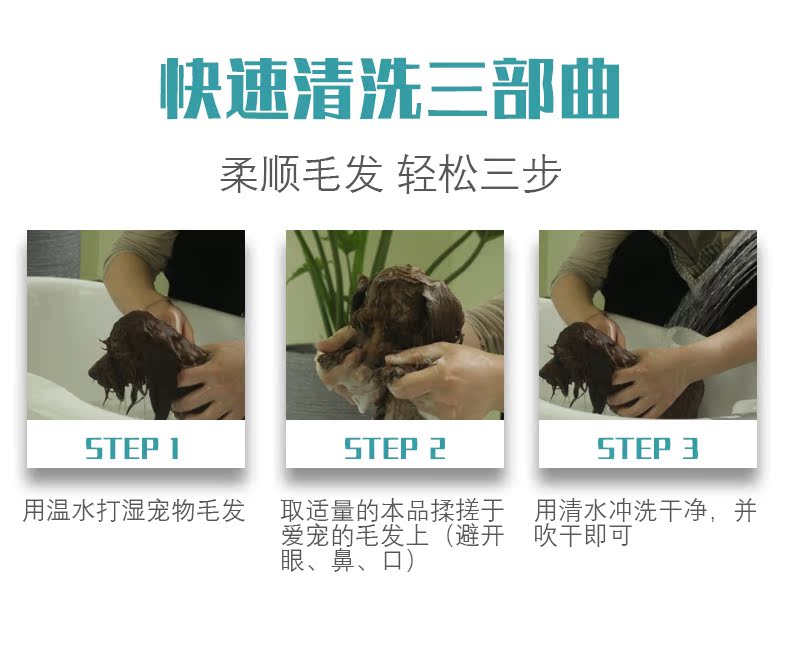 快速清洗三部曲

柔顺毛发 轻松三步

STEP 1

用温水打湿宠物毛发

STEP 2

取适量的本品揉搓于爱宠的毛发上（避开眼、鼻、口）

STEP 3

用清水冲洗干净，并吹干即可