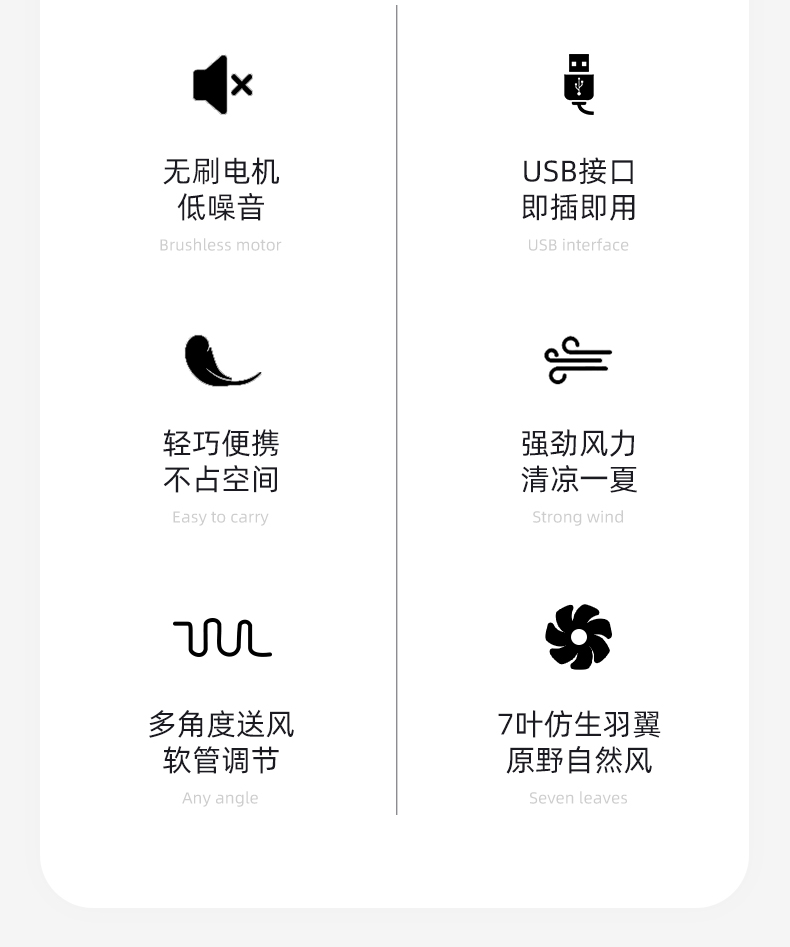 无刷电机
低噪音
Brushless motor

轻巧便携
不占空间
Easy to carry

多角度送风
软管调节
Any angle

USB接口
即插即用
USB interface

强劲风力
清凉一夏
Strong wind

7叶仿生羽翼
原野自然风
Seven leaves