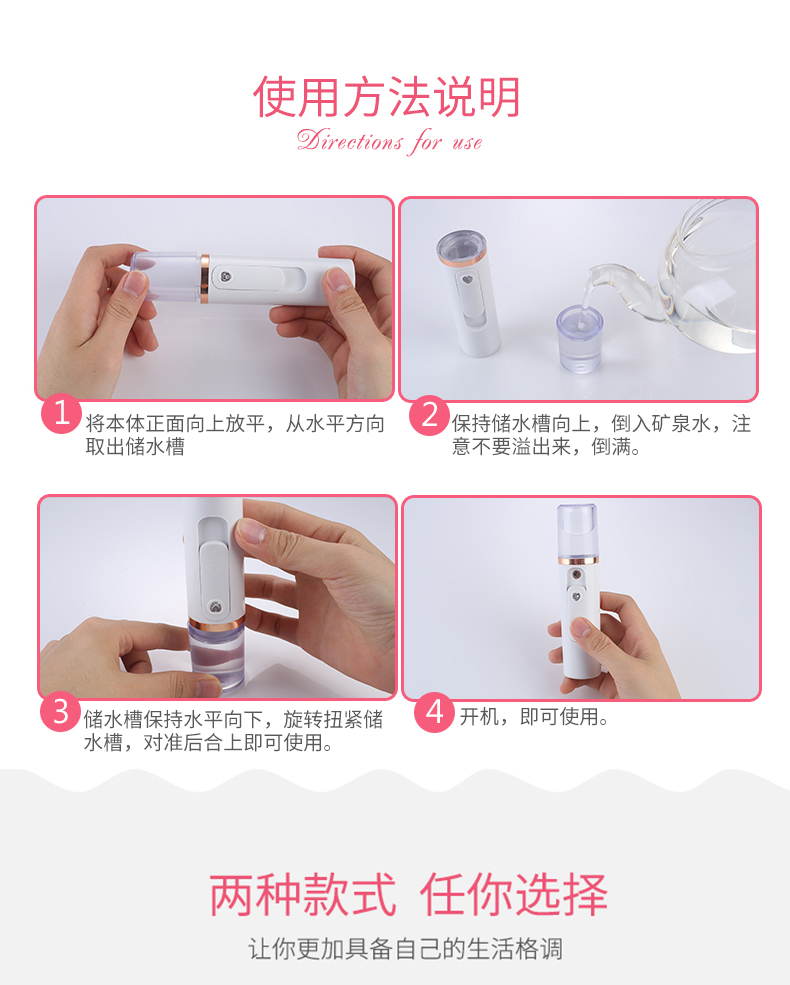 使用方法说明

Directions for use

1 将本体正面向上放平，从水平方向取出储水槽

2 保持储水槽向上，倒入矿泉水，注意不要溢出来，倒满。

3 储水槽保持水平向下，旋转扭紧储水槽，对准后合上即可使用。

4 开机，即可使用。

两种款式 任你选择

让你更加具备自己的生活格调