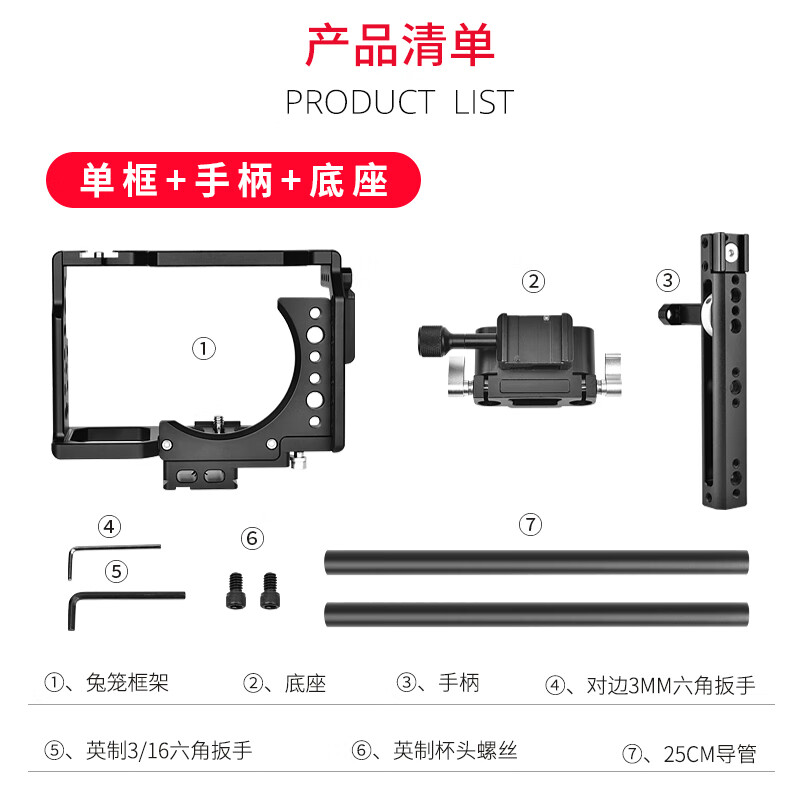 产品清单
PRODUCT LIST

单框+手柄+底座

①

②

③

④

⑤

⑥

⑦

①、兔笼框架 ②、底座 ③、手柄 ④、对边3MM六角扳手

⑤、英制3/16六角扳手 ⑥、英制杯头螺丝 ⑦、25CM导管