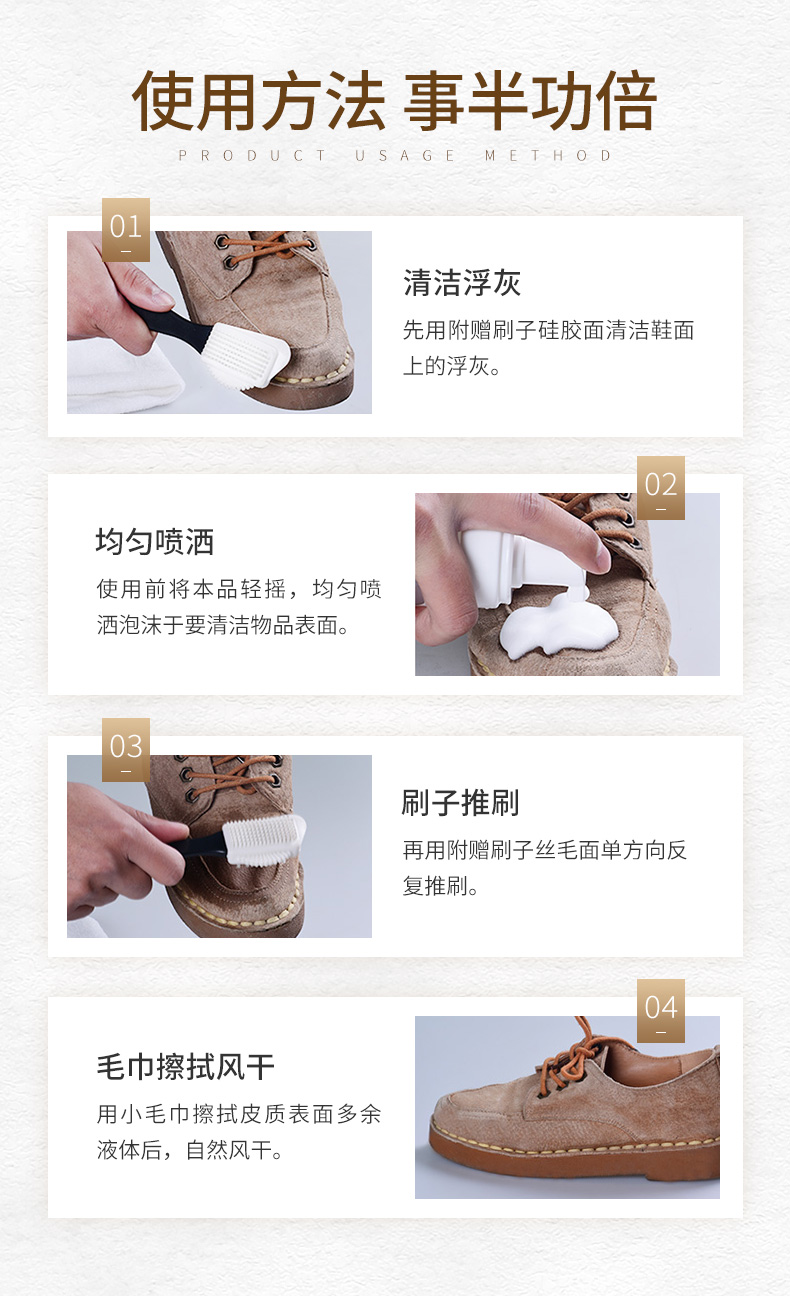 使用方法 事半功倍
PRODUCT USAGE METHOD

01
清洁浮灰
先用附赠刷子硅胶面清洁鞋面上的浮灰。

02
均匀喷洒
使用前将本品轻摇，均匀喷洒泡沫于要清洁物品表面。

03
刷子推刷
再用附赠刷子丝毛面单方向反复推刷。

04
毛巾擦拭风干
用小毛巾擦拭皮质表面多余液体后，自然风干。