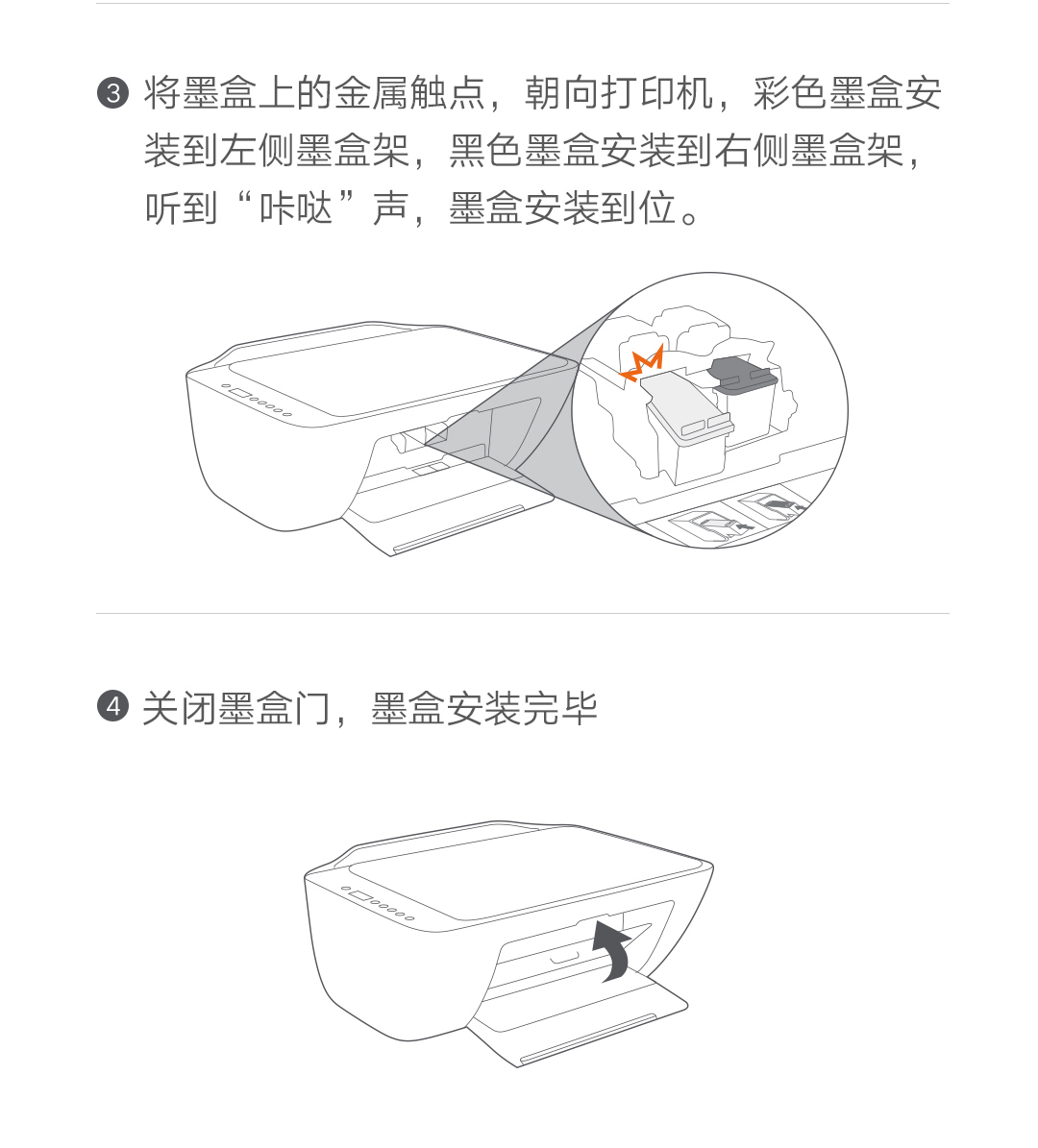 ❸ 将墨盒上的金属触点，朝向打印机，彩色墨盒安装到左侧墨盒架，黑色墨盒安装到右侧墨盒架，听到“咔哒”声，墨盒安装到位。

❹ 关闭墨盒门，墨盒安装完毕