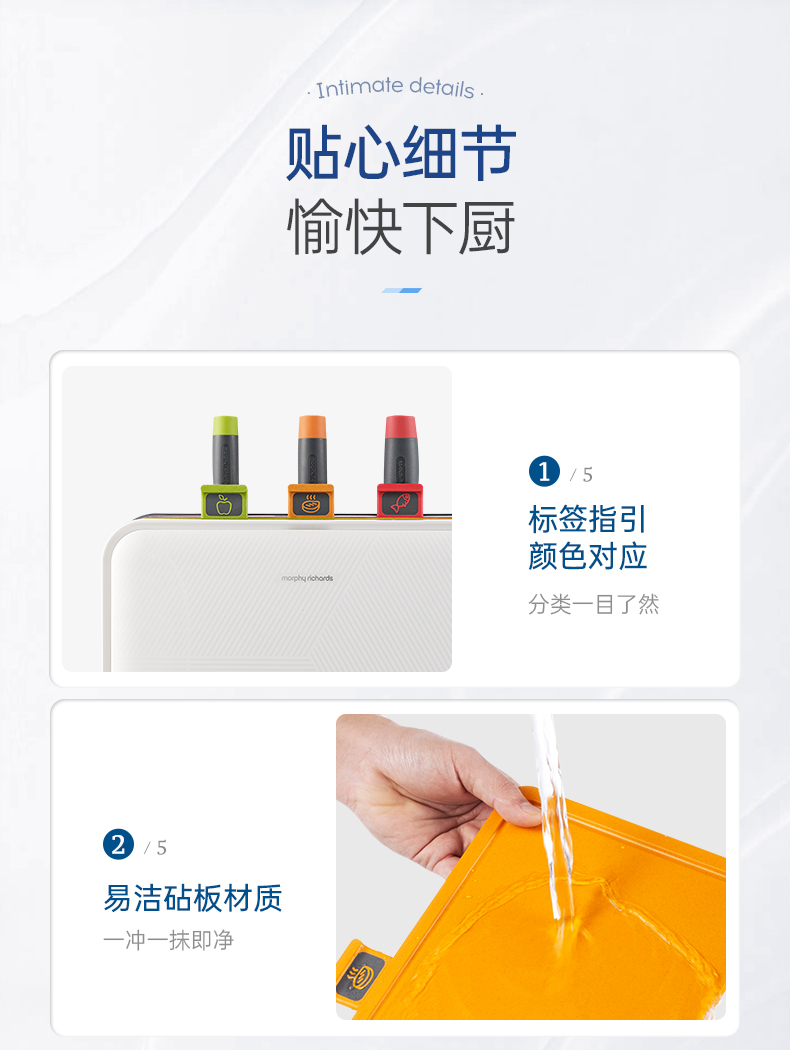 · Intimate details ·

贴心细节
愉快下厨

morphy richards

1 / 5
标签指引
颜色对应
分类一目了然

2 / 5
易洁砧板材质
一冲一抹即净