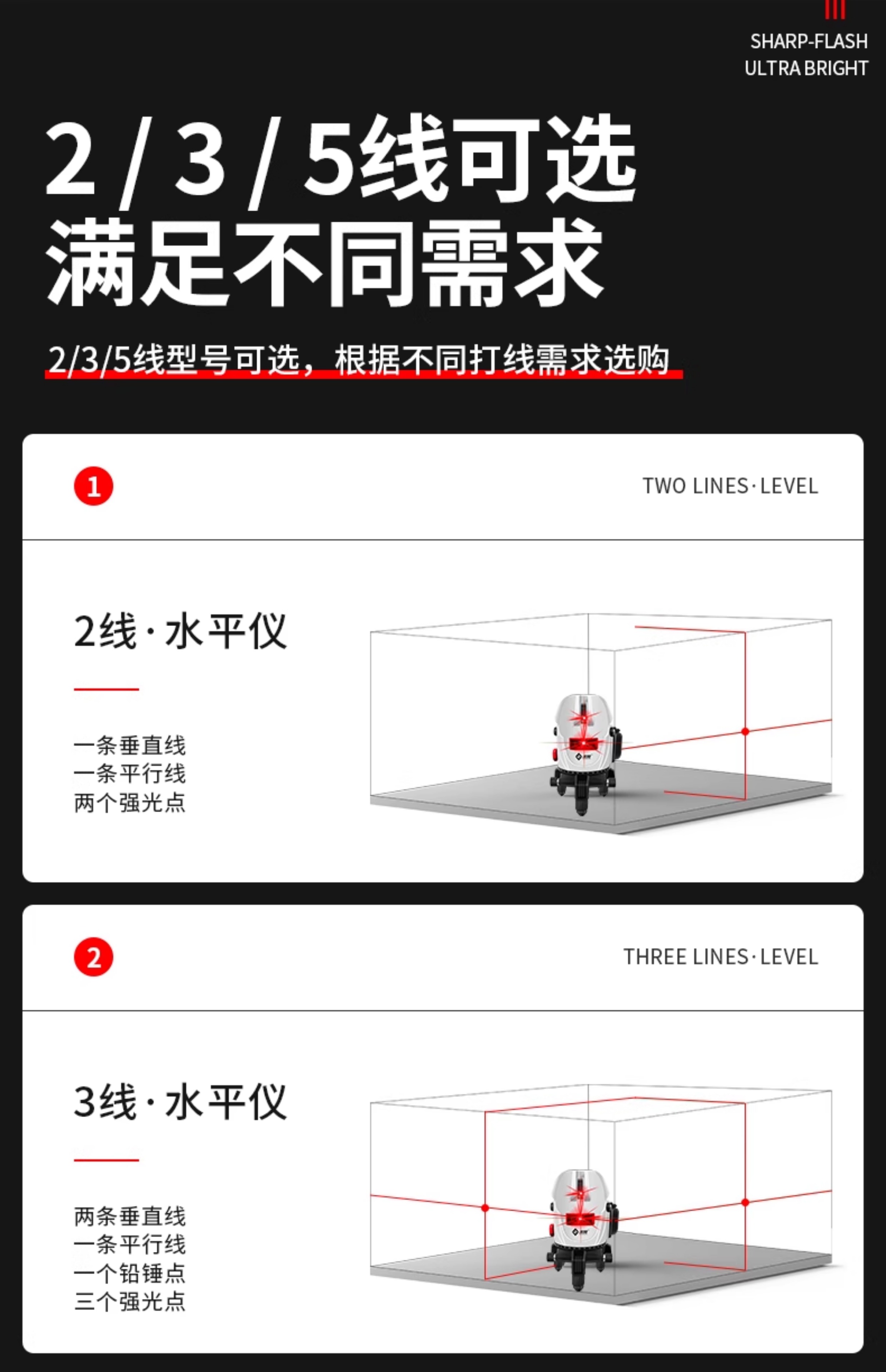 SHARP-FLASH
ULTRA BRIGHT

2 / 3 / 5线可选
满足不同需求

2/3/5线型号可选，根据不同打线需求选购

1

TWO LINES · LEVEL

2线 · 水平仪

一条垂直线
一条平行线
两个强光点

2

THREE LINES · LEVEL

3线 · 水平仪

两条垂直线
一条平行线
一个铅锤点
三个强光点