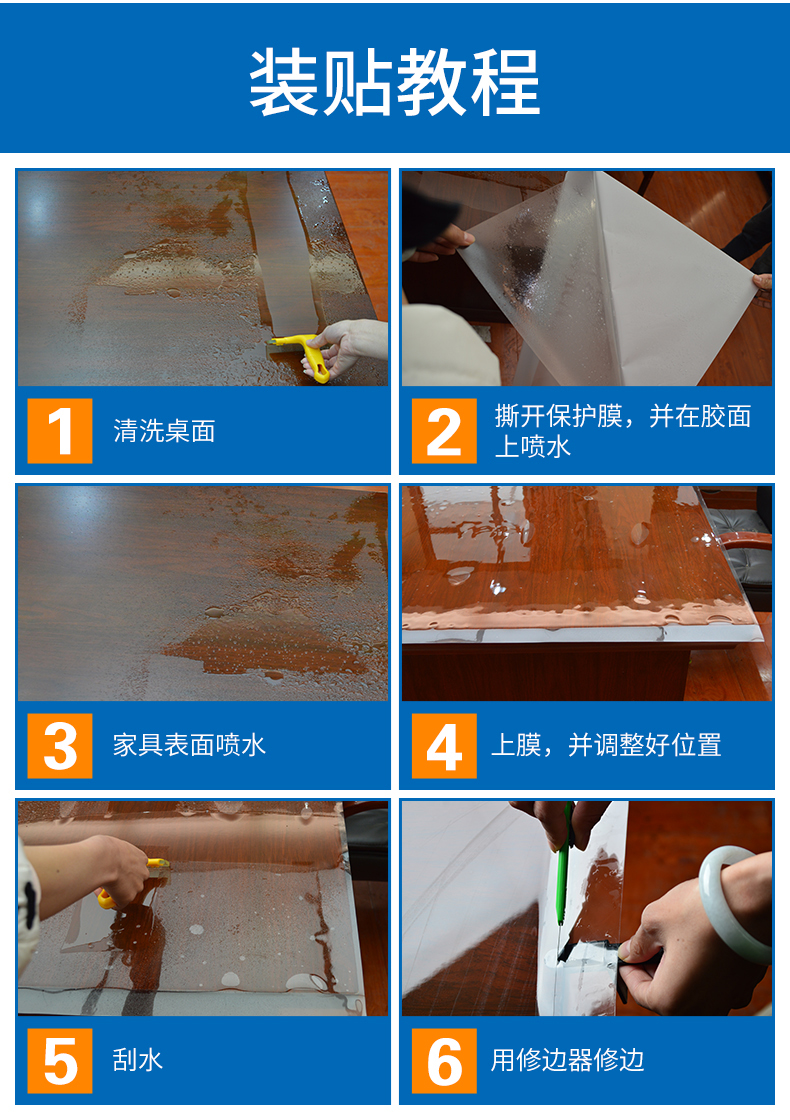 装贴教程

1 清洗桌面

2 撕开保护膜，并在胶面上喷水

3 家具表面喷水

4 上膜，并调整好位置

5 刮水

6 用修边器修边