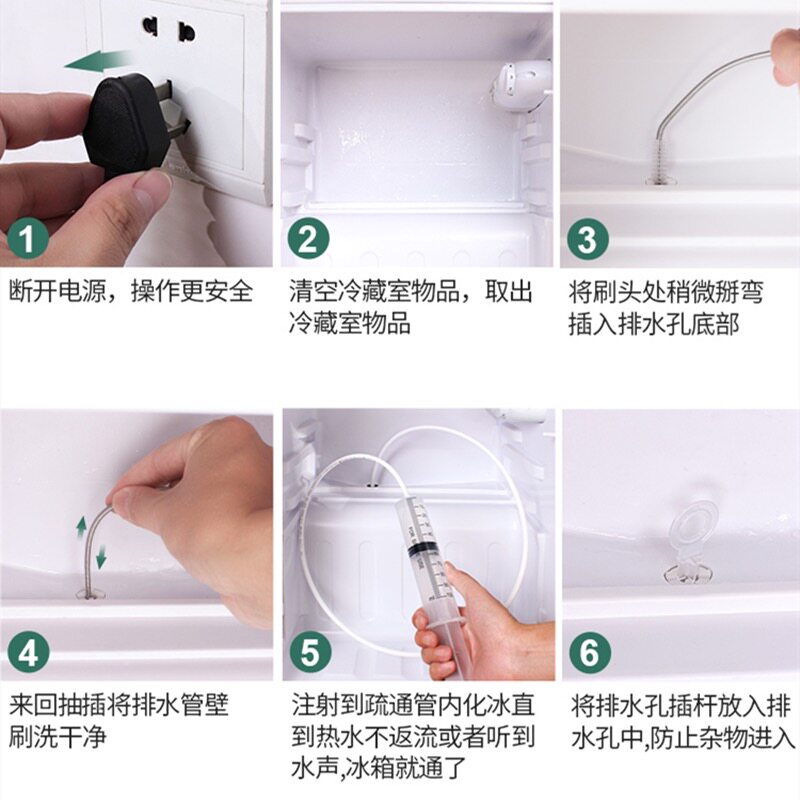 1
断开电源，操作更安全

2
清空冷藏室物品，取出冷藏室物品

3
将刷头处稍微掰弯插入排水孔底部

4
来回抽插将排水管壁刷洗干净

5
注射到疏通管内化冰直到热水不返流或者听到水声,冰箱就通了

6
将排水孔插杆放入排水孔中,防止杂物进入