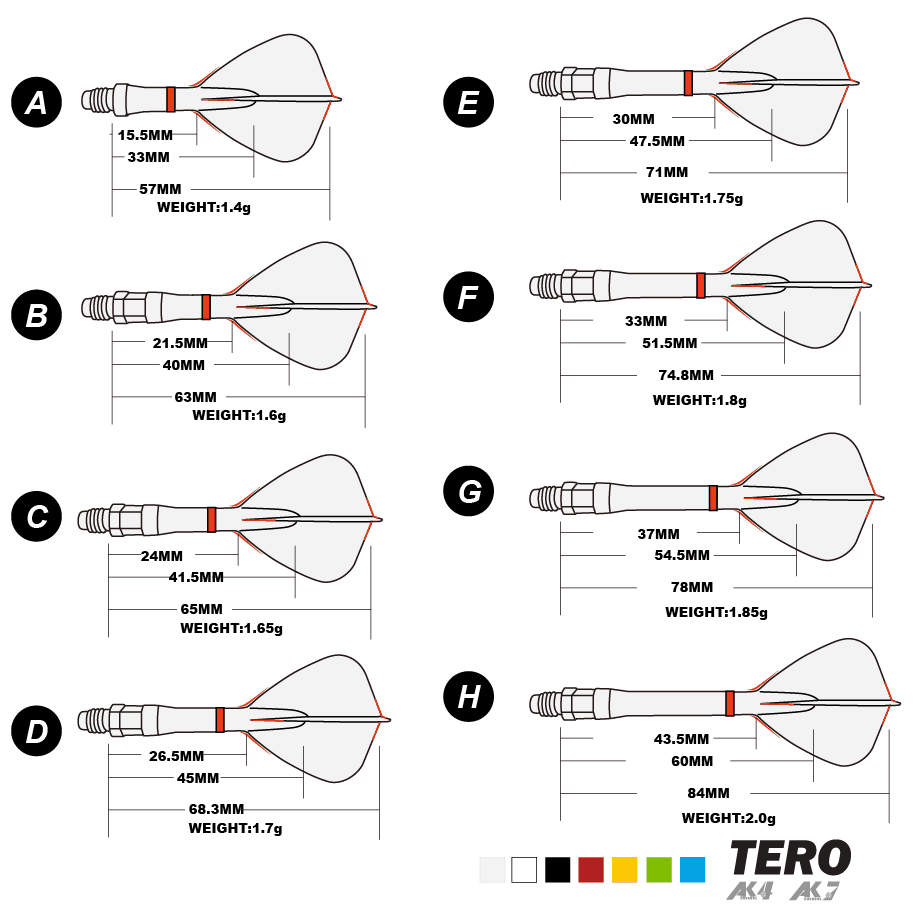 A
15.5MM
33MM
57MM
WEIGHT:1.4g

B
21.5MM
40MM
63MM
WEIGHT:1.6g

C
24MM
41.5MM
65MM
WEIGHT:1.65g

D
26.5MM
45MM
68.3MM
WEIGHT:1.7g

E
30MM
47.5MM
71MM
WEIGHT:1.75g

F
33MM
51.5MM
74.8MM
WEIGHT:1.8g

G
37MM
54.5MM
78MM
WEIGHT:1.85g

H
43.5MM
60MM
84MM
WEIGHT:2.0g

TERO
AK4 AK7