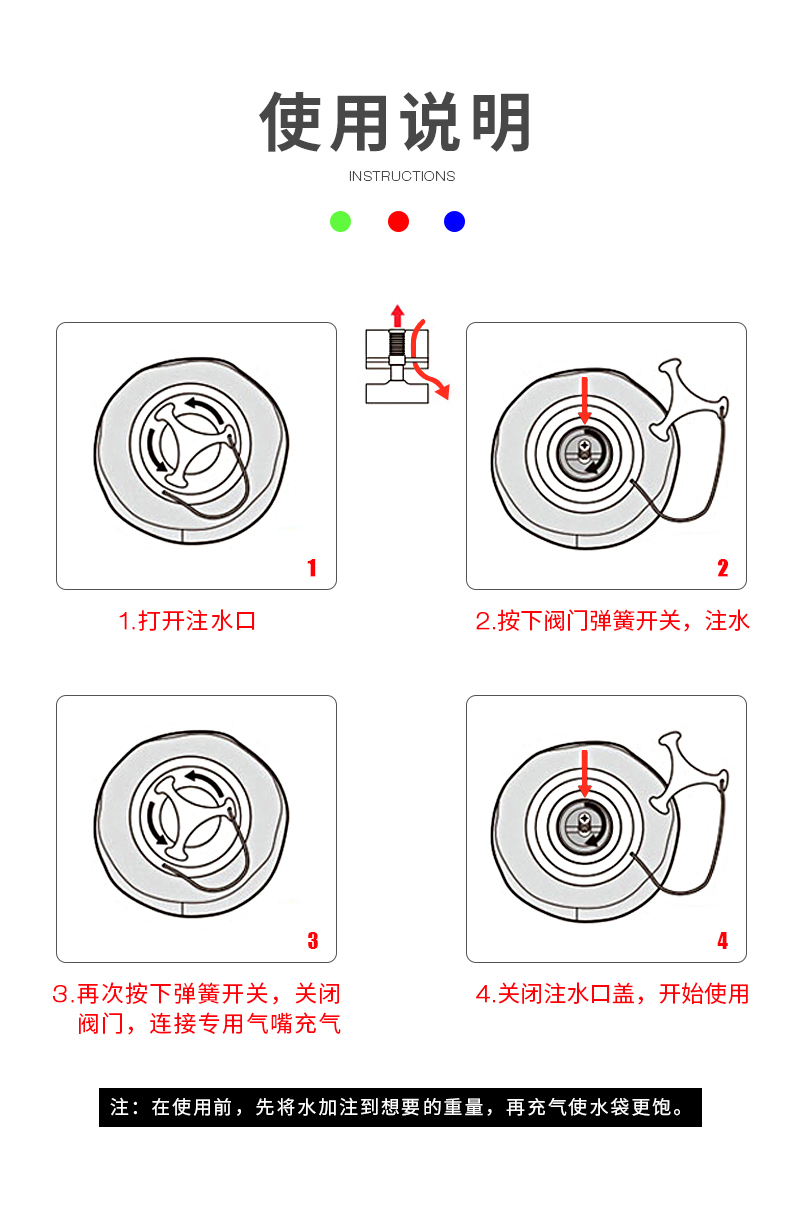 使用说明

INSTRUCTIONS

1

1.打开注水口

2

2.按下阀门弹簧开关，注水

3

3.再次按下弹簧开关，关闭阀门，连接专用气嘴充气

4

4.关闭注水口盖，开始使用

注：在使用前，先将水加注到想要的重量，再充气使水袋更饱。