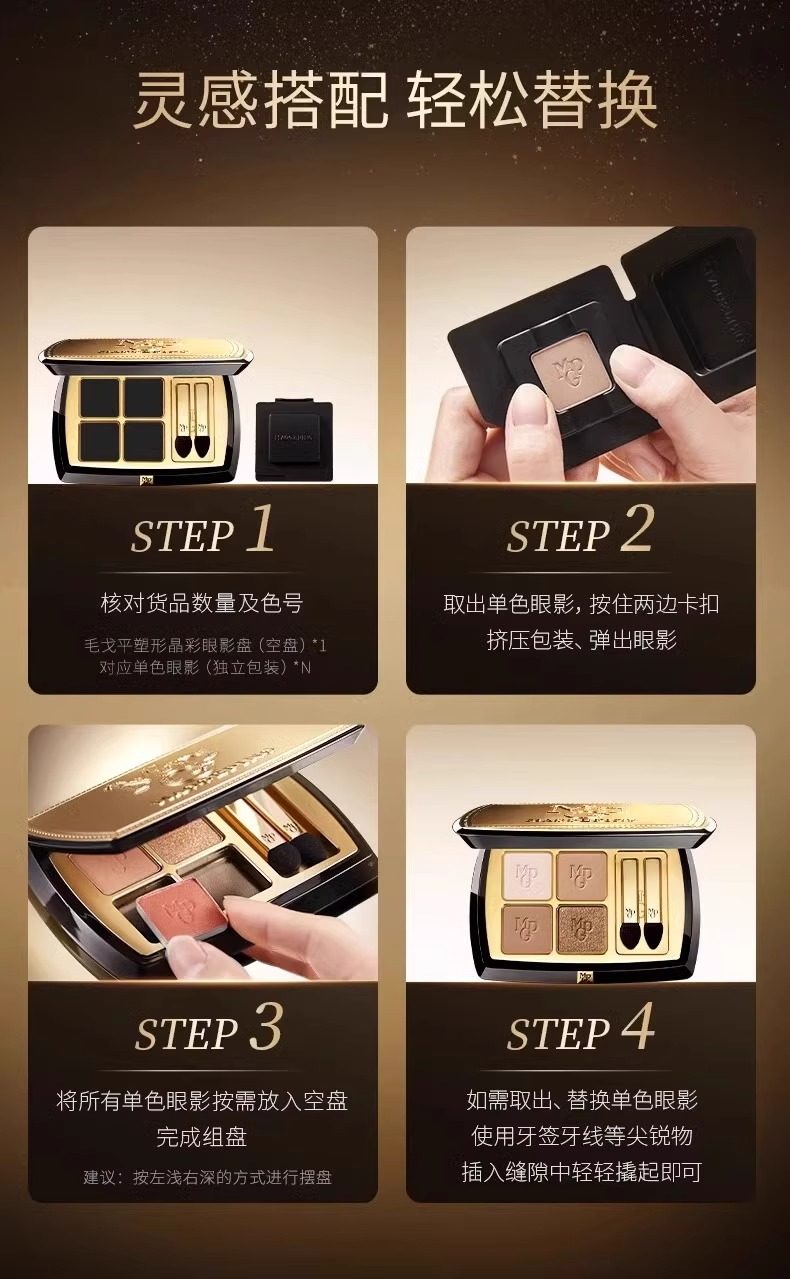 灵感搭配 轻松替换

STEP 1

核对货品数量及色号

毛戈平塑形晶彩眼影盘（空盘）*1
对应单色眼影（独立包装）*N

STEP 2

取出单色眼影，按住两边卡扣
挤压包装、弹出眼影

STEP 3

将所有单色眼影按需放入空盘
完成组盘

建议：按左浅右深的方式进行摆盘

STEP 4

如需取出、替换单色眼影
使用牙签牙线等尖锐物
插入缝隙中轻轻撬起即可