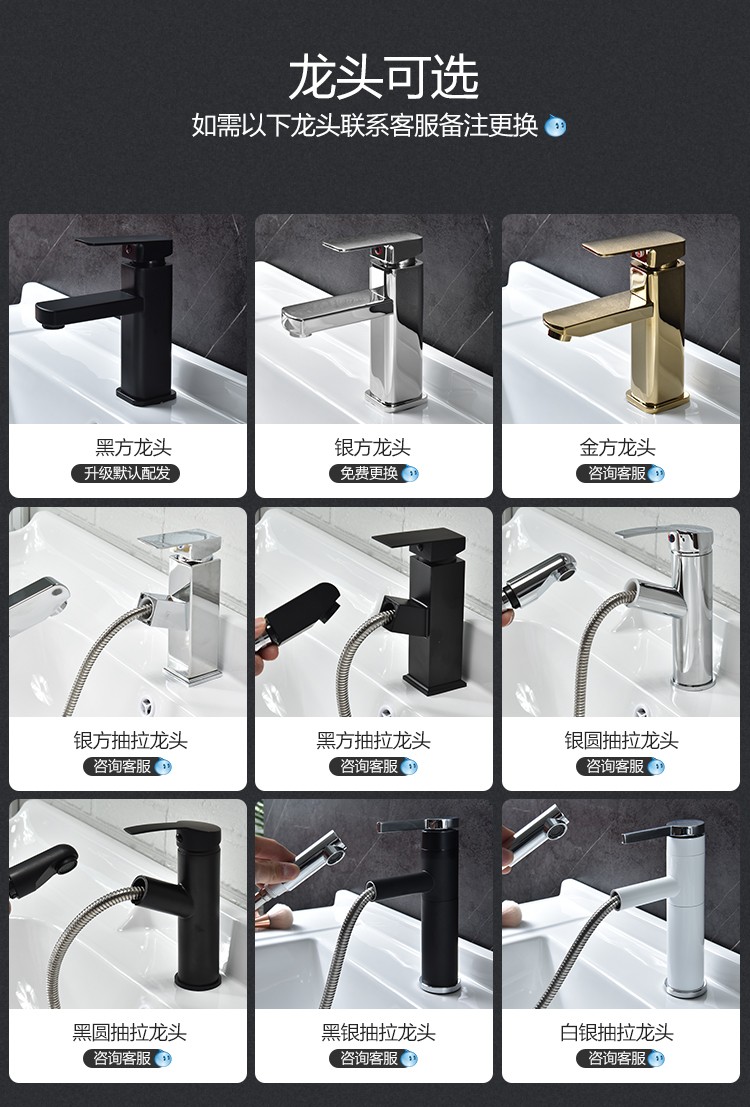 龙头可选
如需以下龙头联系客服备注更换

黑方龙头
升级默认配发

银方龙头
免费更换

金方龙头
咨询客服

银方抽拉龙头
咨询客服

黑方抽拉龙头
咨询客服

银圆抽拉龙头
咨询客服

黑圆抽拉龙头
咨询客服

黑银抽拉龙头
咨询客服

白银抽拉龙头
咨询客服