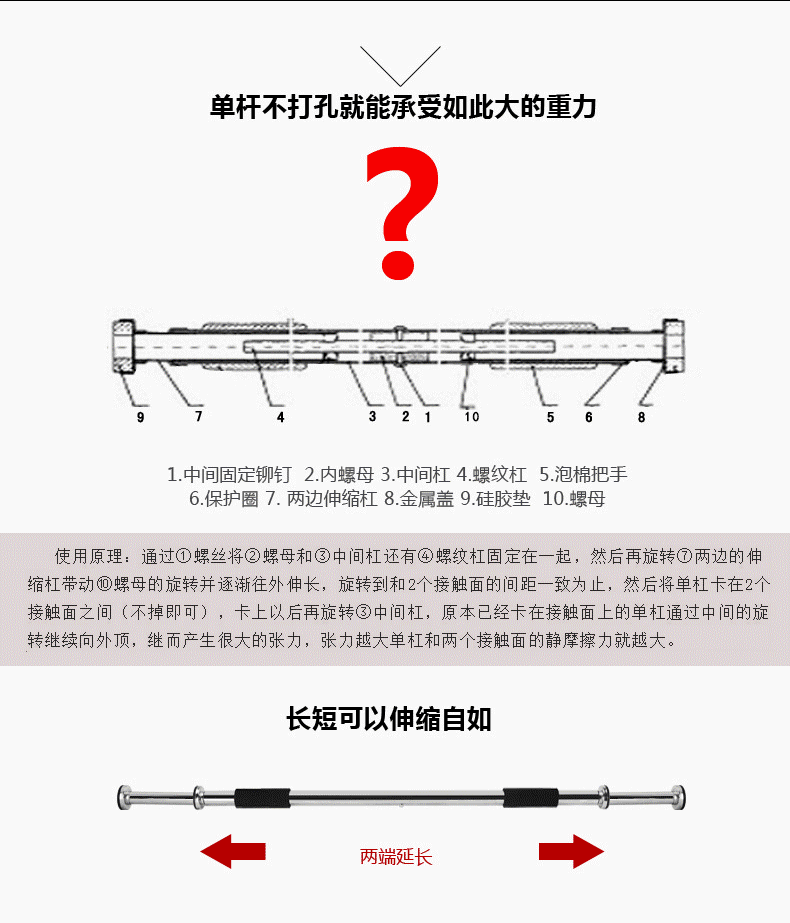 单杆不打孔就能承受如此大的重力

?

9 7 4 3 2 1 10 5 6 8

1.中间固定铆钉 2.内螺母 3.中间杠 4.螺纹杠 5.泡棉把手
6.保护圈 7. 两边伸缩杠 8.金属盖 9.硅胶垫 10.螺母

使用原理：通过①螺丝将②螺母和③中间杠还有④螺纹杠固定在一起，然后再旋转⑦两边的伸缩杠带动⑩螺母的旋转并逐渐往外伸长，旋转到和2个接触面的间距一致为止，然后将单杠卡在2个接触面之间（不掉即可），卡上以后再旋转③中间杠，原本已经卡在接触面上的单杠通过中间的旋转继续向外顶，继而产生很大的张力，张力越大单杠和两个接触面的静摩擦力就越大。

长短可以伸缩自如

两端延长