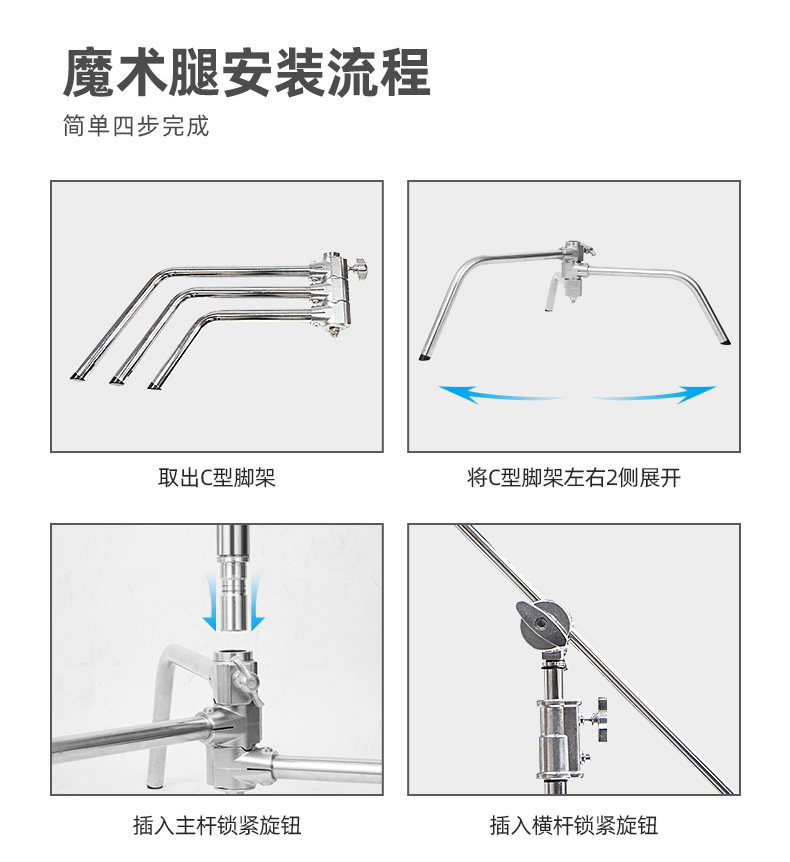 魔术腿安装流程

简单四步完成

取出C型脚架

将C型脚架左右2侧展开

插入主杆锁紧旋钮

插入横杆锁紧旋钮