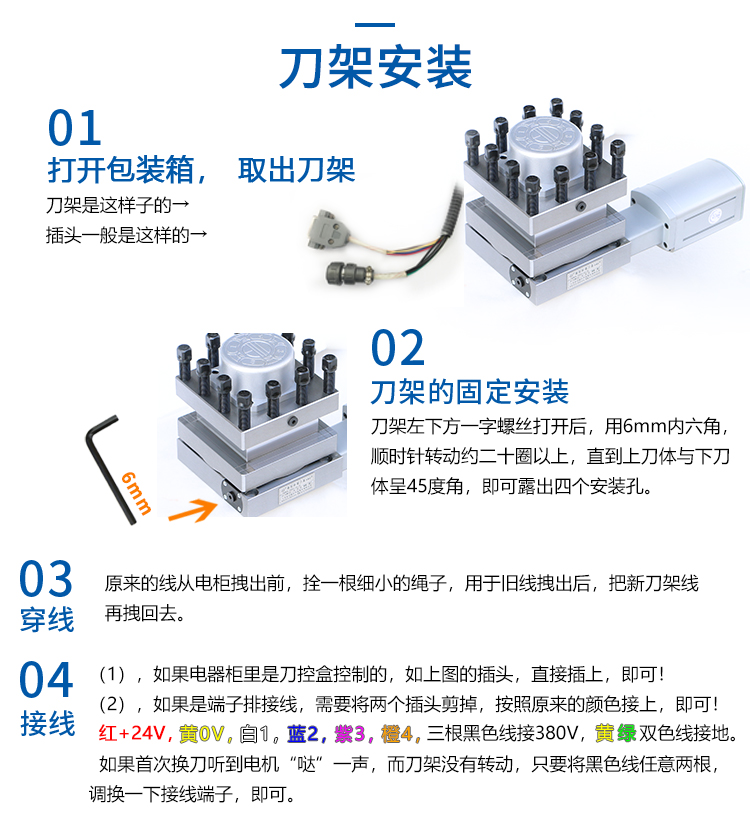 刀架安装

01
打开包装箱， 取出刀架
刀架是这样子的→
插头一般是这样的→

02
刀架的固定安装
刀架左下方一字螺丝打开后，用6mm内六角，顺时针转动约二十圈以上，直到上刀体与下刀体呈45度角，即可露出四个安装孔。

6mm

03
穿线
原来的线从电柜拽出前，拴一根细小的绳子，用于旧线拽出后，把新刀架线再拽回去。

04
接线
（1），如果电器柜里是刀控盒控制的，如上图的插头，直接插上，即可！
（2），如果是端子排接线，需要将两个插头剪掉，按照原来的颜色接上，即可！
红+24V，黄0V，白1，蓝2，紫3，橙4，三根黑色线接380V，黄绿双色线接地。
如果首次换刀听到电机“哒”一声，而刀架没有转动，只要将黑色线任意两根，调换一下接线端子，即可。