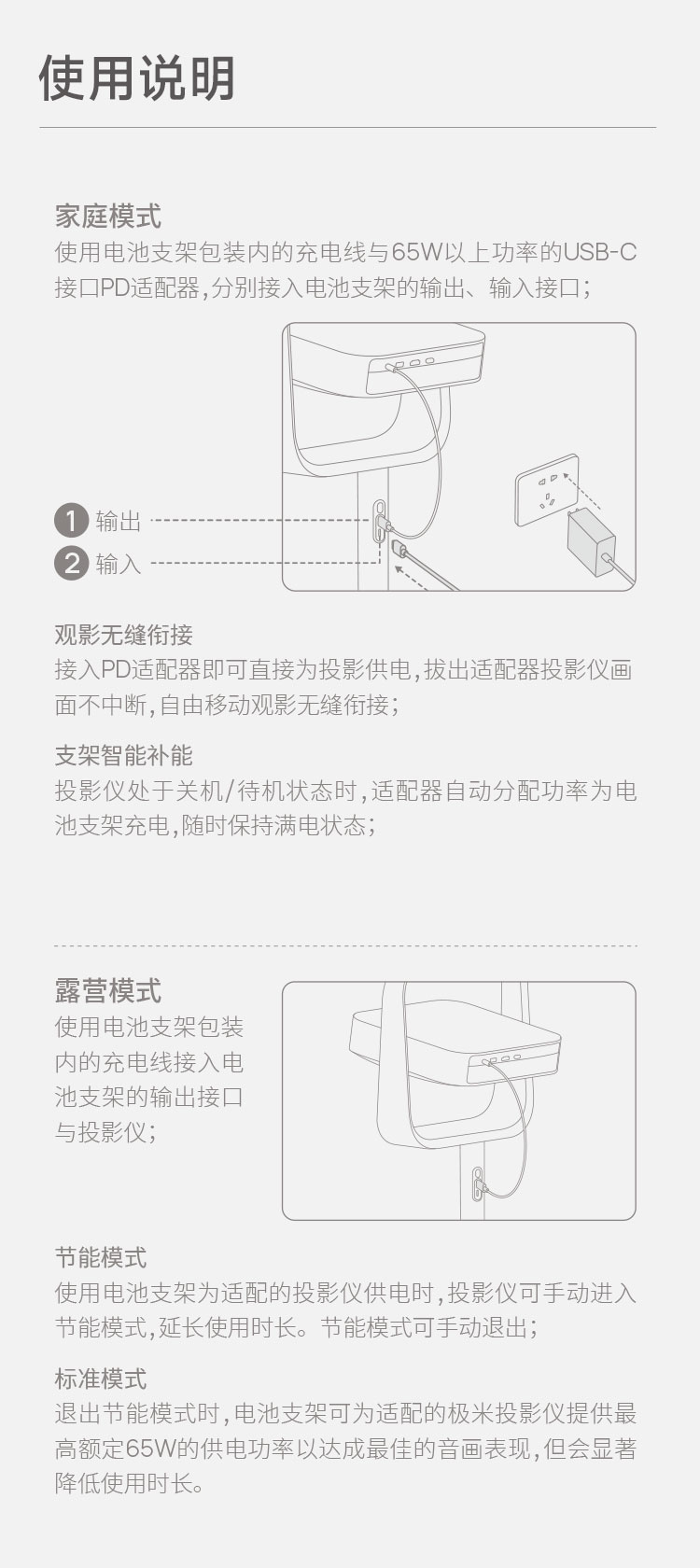 使用说明

家庭模式
使用电池支架包装内的充电线与65W以上功率的USB-C接口PD适配器，分别接入电池支架的输出、输入接口；

1 输出
2 输入

观影无缝衔接
接入PD适配器即可直接为投影供电，拔出适配器投影仪画面不中断，自由移动观影无缝衔接；

支架智能补能
投影仪处于关机/待机状态时，适配器自动分配功率为电池支架充电，随时保持满电状态；

露营模式
使用电池支架包装内的充电线接入电池支架的输出接口与投影仪；

节能模式
使用电池支架为适配的投影仪供电时，投影仪可手动进入节能模式，延长使用时长。节能模式可手动退出；

标准模式
退出节能模式时，电池支架可为适配的极米投影仪提供最高额定65W的供电功率以达成最佳的音画表现，但会显著降低使用时长。