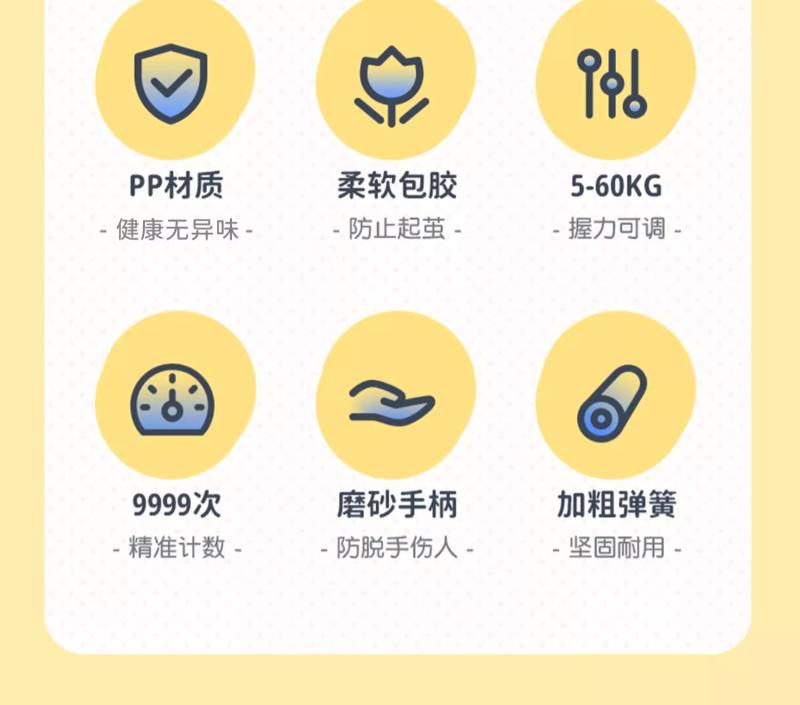 PP材质
- 健康无异味 -

柔软包胶
- 防止起茧 -

5-60KG
- 握力可调 -

9999次
- 精准计数 -

磨砂手柄
- 防脱手伤人 -

加粗弹簧
- 坚固耐用 -