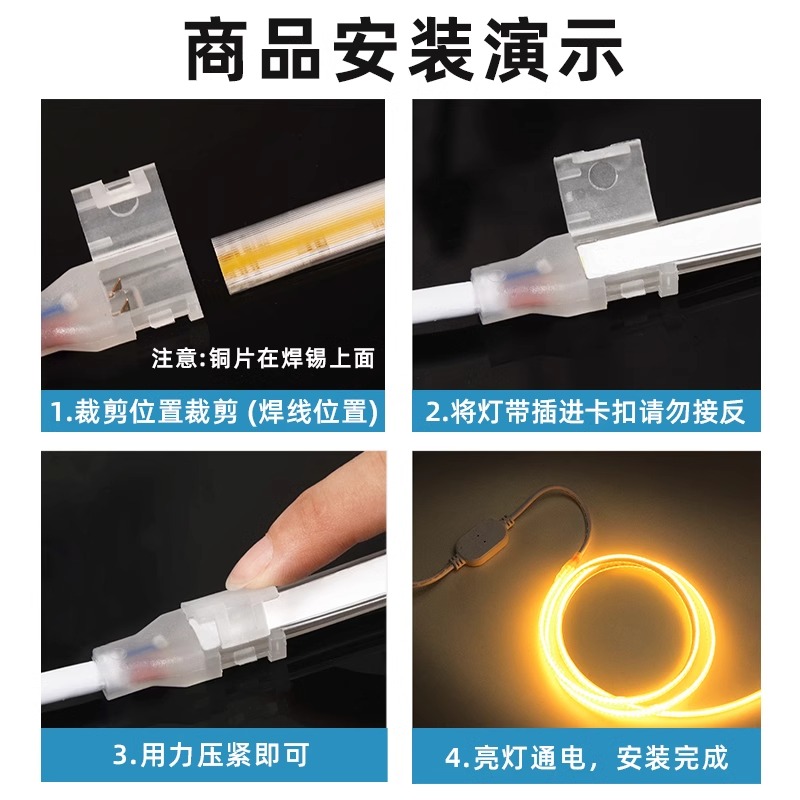 商品安装演示

注意:铜片在焊锡上面

1.裁剪位置裁剪 (焊线位置)

2.将灯带插进卡扣请勿接反

3.用力压紧即可

4.亮灯通电，安装完成