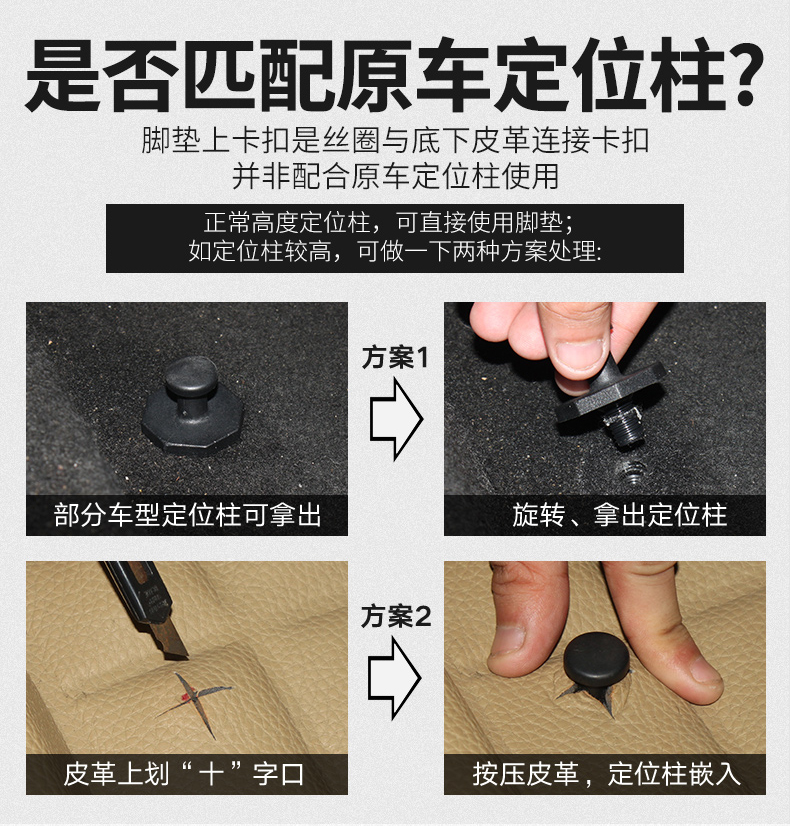 是否匹配原车定位柱?

脚垫上卡扣是丝圈与底下皮革连接卡扣
并非配合原车定位柱使用

正常高度定位柱，可直接使用脚垫;
如定位柱较高，可做一下两种方案处理:

部分车型定位柱可拿出

方案1

旋转、拿出定位柱

皮革上划“十”字口

方案2

按压皮革，定位柱嵌入