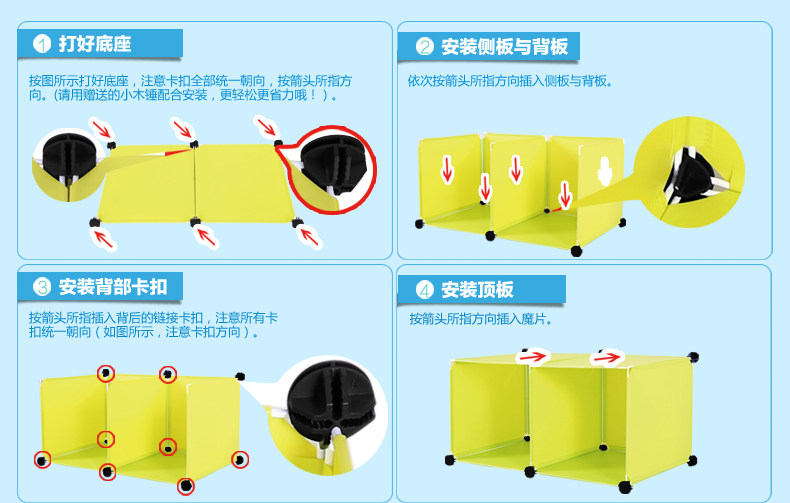 1 打好底座

按图所示打好底座，注意卡扣全部统一朝向，按箭头所指方向。(请用赠送的小木锤配合安装，更轻松更省力哦！)。

2 安装侧板与背板

依次按箭头所指方向插入侧板与背板。

3 安装背部卡扣

按箭头所指插入背后的链接卡扣，注意所有卡扣统一朝向（如图所示，注意卡扣方向）。

4 安装顶板

按箭头所指方向插入魔片。