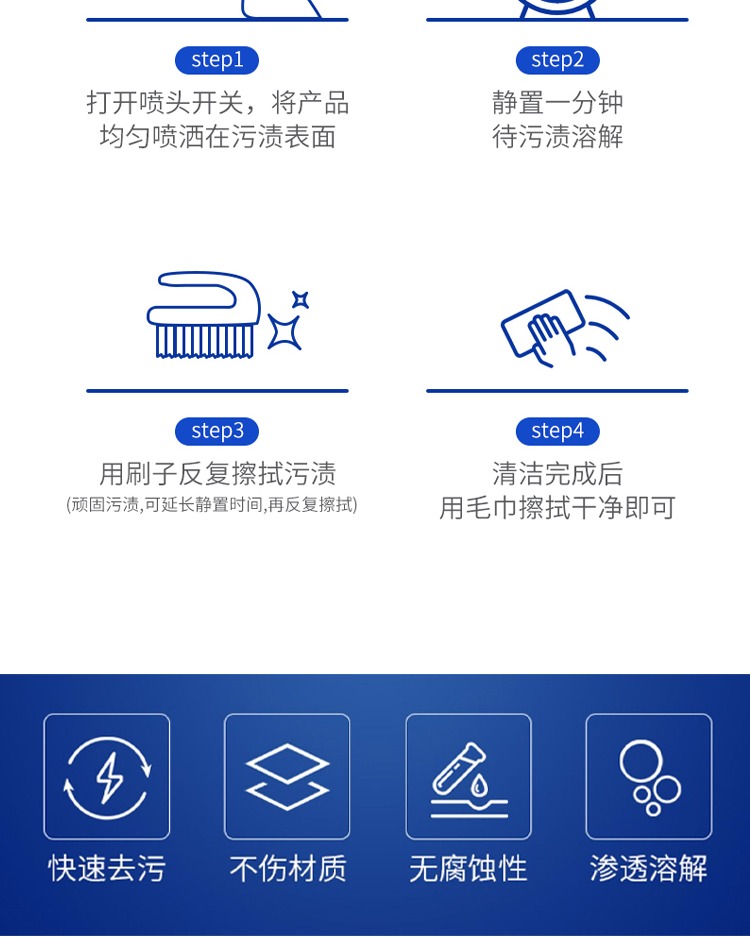 step1

打开喷头开关，将产品
均匀喷洒在污渍表面

step2

静置一分钟
待污渍溶解

step3

用刷子反复擦拭污渍
(顽固污渍,可延长静置时间,再反复擦拭)

step4

清洁完成后
用毛巾擦拭干净即可

快速去污

不伤材质

无腐蚀性

渗透溶解