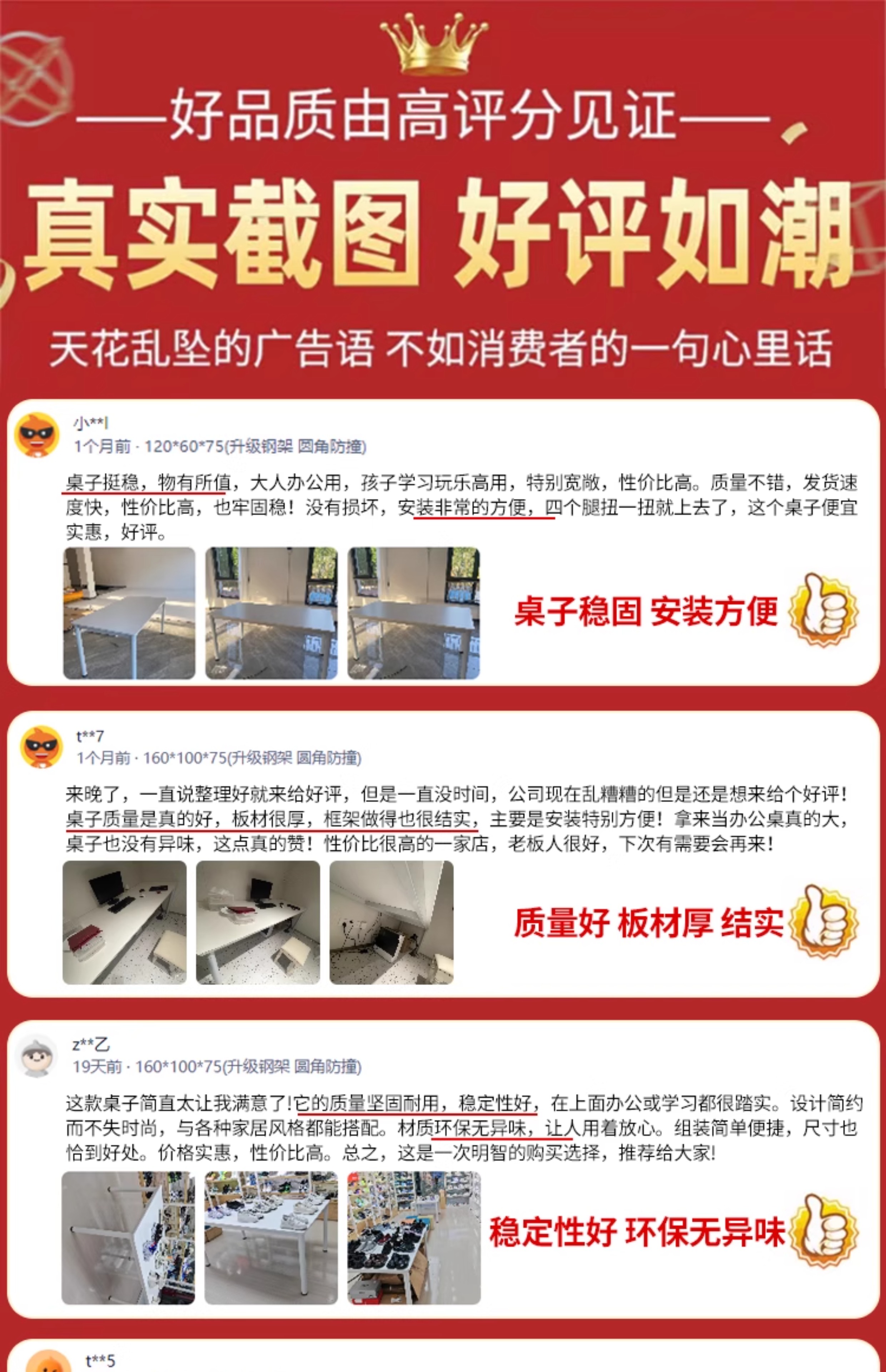 ——好品质由高评分见证——

真实截图 好评如潮

天花乱坠的广告语 不如消费者的一句心里话

小**l
1个月前 · 120*60*75(升级钢架 圆角防撞)

桌子挺稳，物有所值，大人办公用，孩子学习玩乐高用，特别宽敞，性价比高。质量不错，发货速度快，性价比高，也牢固稳！没有损坏，安装非常的方便，四个腿扭一扭就上去了，这个桌子便宜实惠，好评。

桌子稳固 安装方便

t**7
1个月前 · 160*100*75(升级钢架 圆角防撞)

来晚了，一直说整理好就来给好评，但是一直没时间，公司现在乱糟糟的但是还是想来给个好评！桌子质量是真的好，板材很厚，框架做得也很结实，主要是安装特别方便！拿来当办公桌真的大，桌子也没有异味，这点真的赞！性价比很高的一家店，老板人很好，下次有需要会再来！

质量好 板材厚 结实

z**乙
19天前 · 160*100*75(升级钢架 圆角防撞)

这款桌子简直太让我满意了!它的质量坚固耐用，稳定性好，在上面办公或学习都很踏实。设计简约而不失时尚，与各种家居风格都能搭配。材质环保无异味，让人用着放心。组装简单便捷，尺寸也恰到好处。价格实惠，性价比高。总之，这是一次明智的购买选择，推荐给大家!

稳定性好 环保无异味

t**5