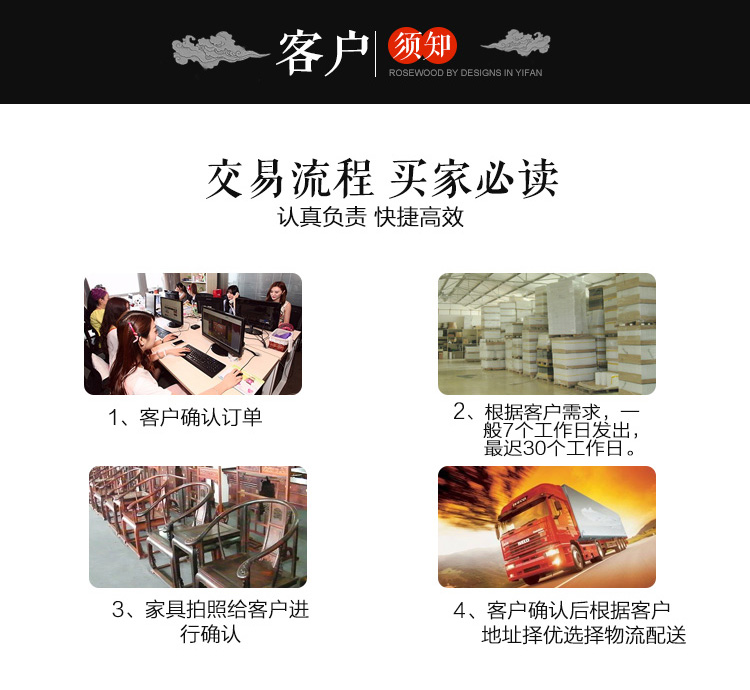 客户 须知
ROSEWOOD BY DESIGNS IN YIFAN

交易流程 买家必读
认真负责 快捷高效

1、客户确认订单

2、根据客户需求，一般7个工作日发出，最迟30个工作日。

3、家具拍照给客户进行确认

4、客户确认后根据客户地址择优选择物流配送