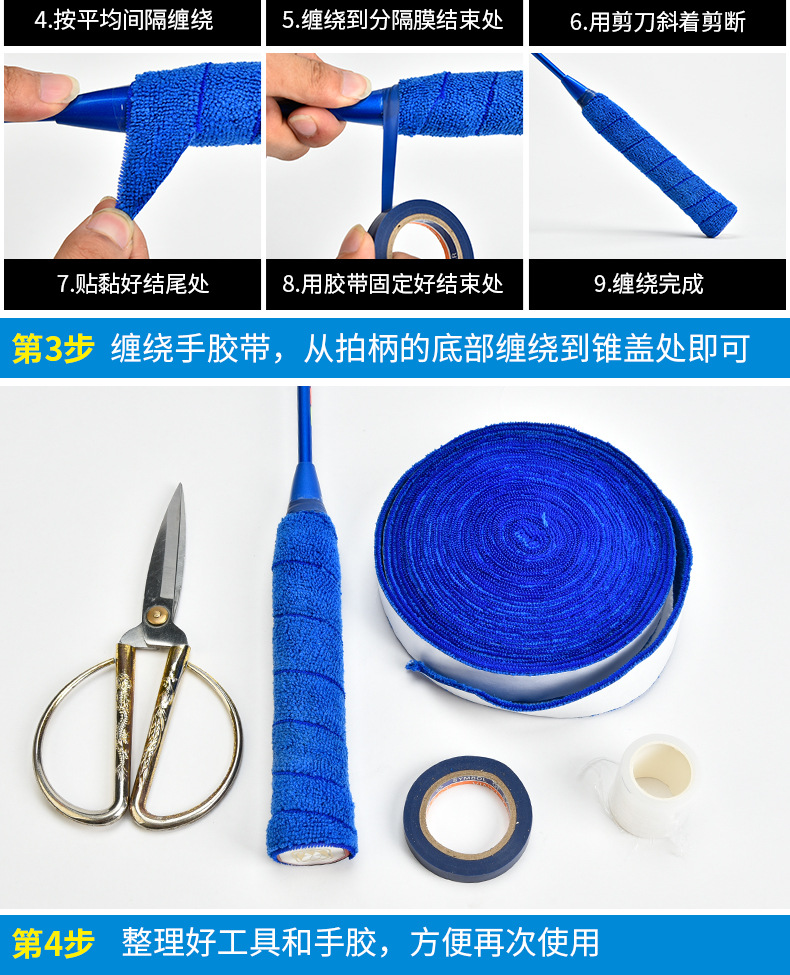 4.按平均间隔缠绕

5.缠绕到分隔膜结束处

6.用剪刀斜着剪断

7.贴黏好结尾处

8.用胶带固定好结束处

9.缠绕完成

第3步 缠绕手胶带，从拍柄的底部缠绕到锥盖处即可

第4步 整理好工具和手胶，方便再次使用