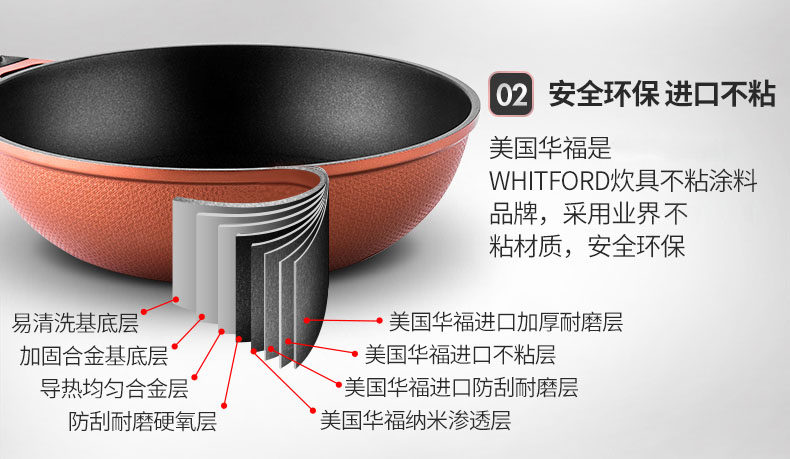 02 安全环保 进口不粘

美国华福是 WHITFORD炊具不粘涂料品牌，采用业界不粘材质，安全环保

易清洗基底层
加固合金基底层
导热均匀合金层
防刮耐磨硬氧层

美国华福进口加厚耐磨层
美国华福进口不粘层
美国华福进口防刮耐磨层
美国华福纳米渗透层