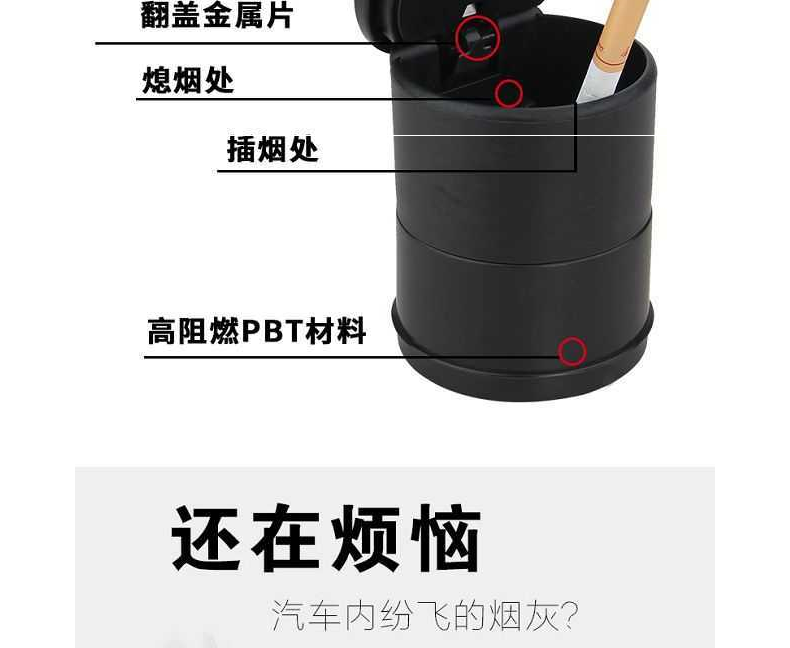 翻盖金属片

熄烟处

插烟处

高阻燃PBT材料

还在烦恼

汽车内纷飞的烟灰?