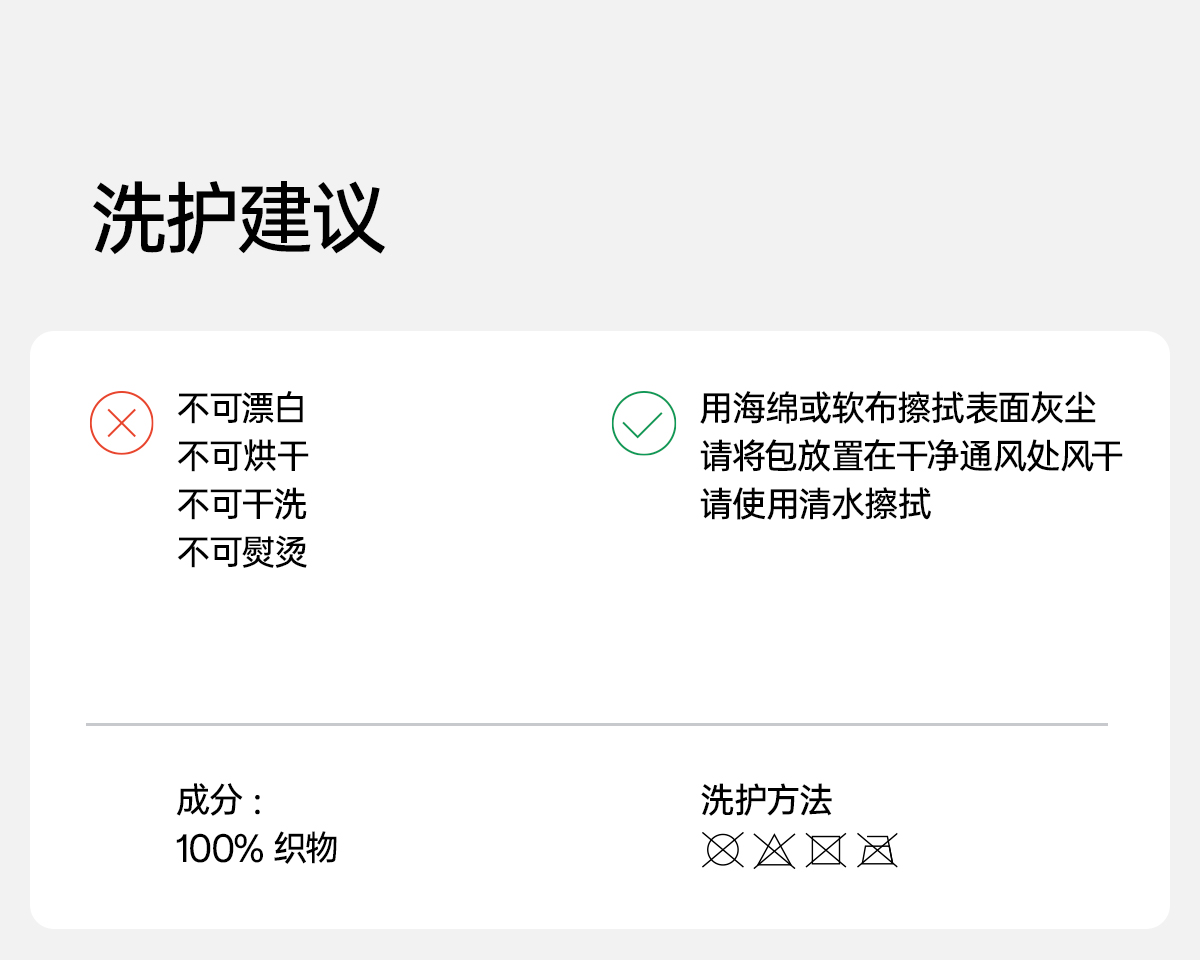 洗护建议

不可漂白
不可烘干
不可干洗
不可熨烫

用海绵或软布擦拭表面灰尘
请将包放置在干净通风处风干
请使用清水擦拭

成分：
100%织物

洗护方法