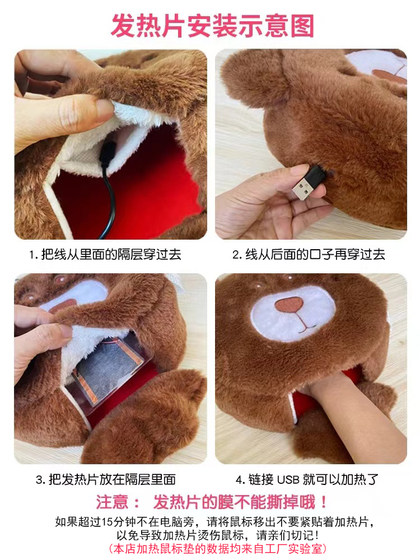 发热片安装示意图

1. 把线从里面的隔层穿过去

2. 线从后面的口子再穿过去

3. 把发热片放在隔层里面

4. 链接 USB 就可以加热了

注意： 发热片的膜不能撕掉哦！

如果超过15分钟不在电脑旁，请将鼠标移出不要紧贴着加热片，以免导致加热片烫伤鼠标，请亲们切记！

（本店加热鼠标垫的数据均来自工厂实验室）