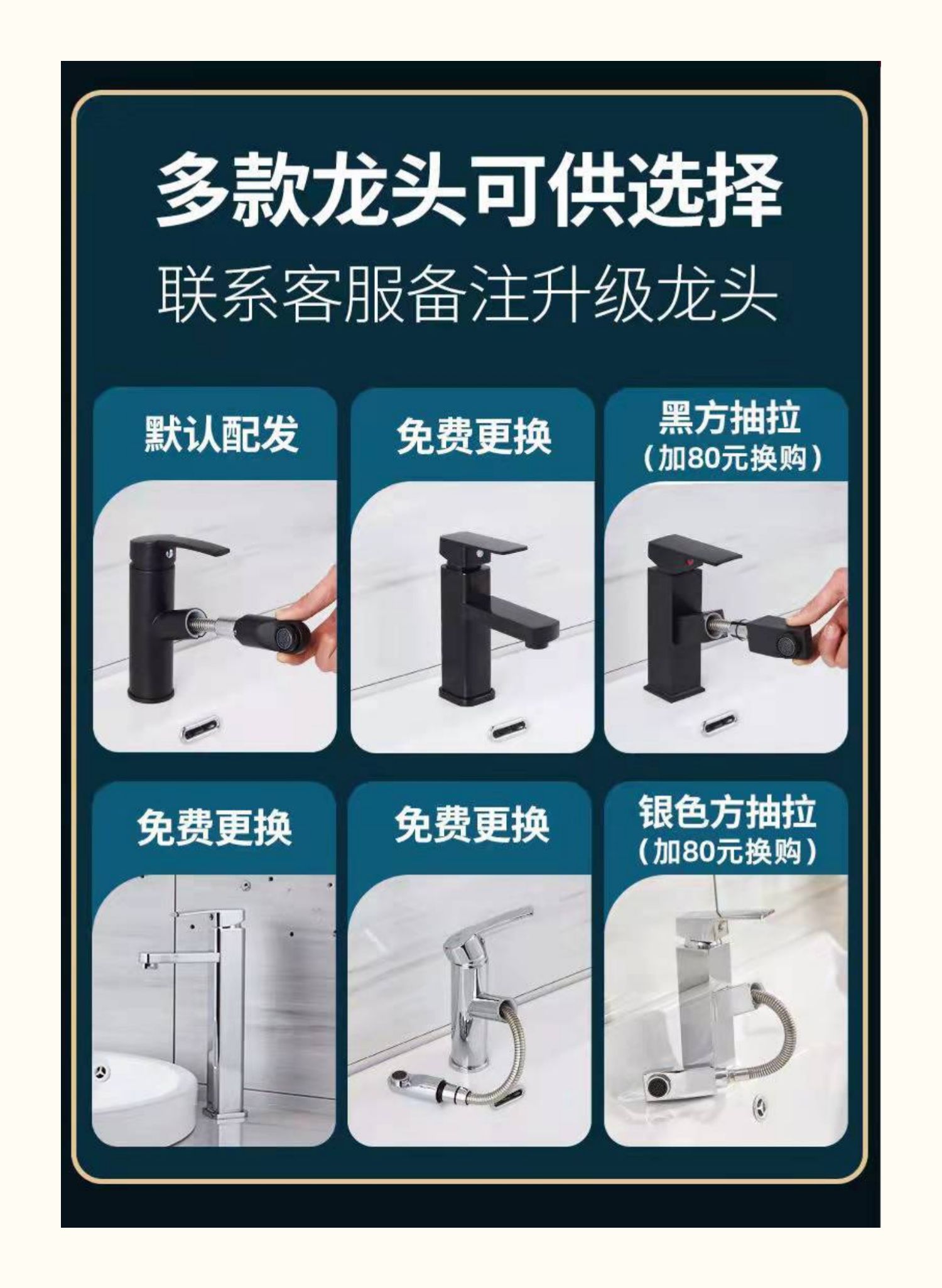 多款龙头可供选择
联系客服备注升级龙头

默认配发

免费更换

黑方抽拉
（加80元换购）

免费更换

免费更换

银色方抽拉
（加80元换购）