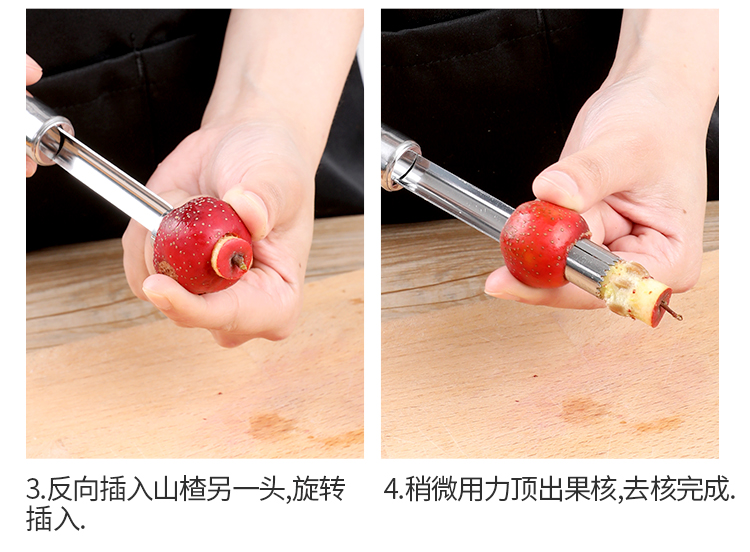 3.反向插入山楂另一头,旋转插入.

4.稍微用力顶出果核,去核完成.