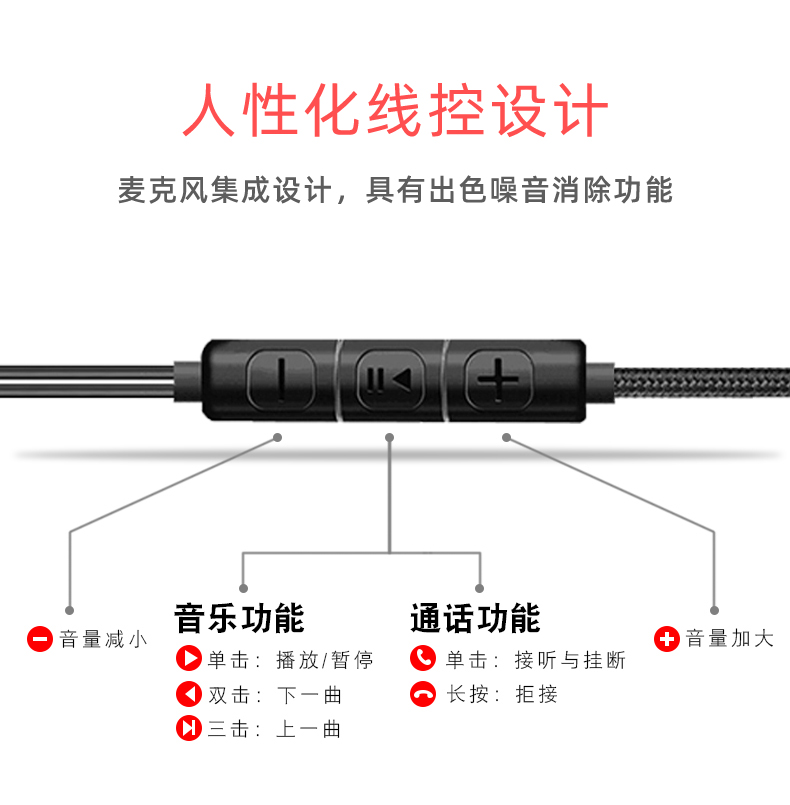 人性化线控设计

麦克风集成设计，具有出色噪音消除功能

音量减小

音乐功能
单击：播放/暂停
双击：下一曲
三击：上一曲

通话功能
单击：接听与挂断
长按：拒接

音量加大