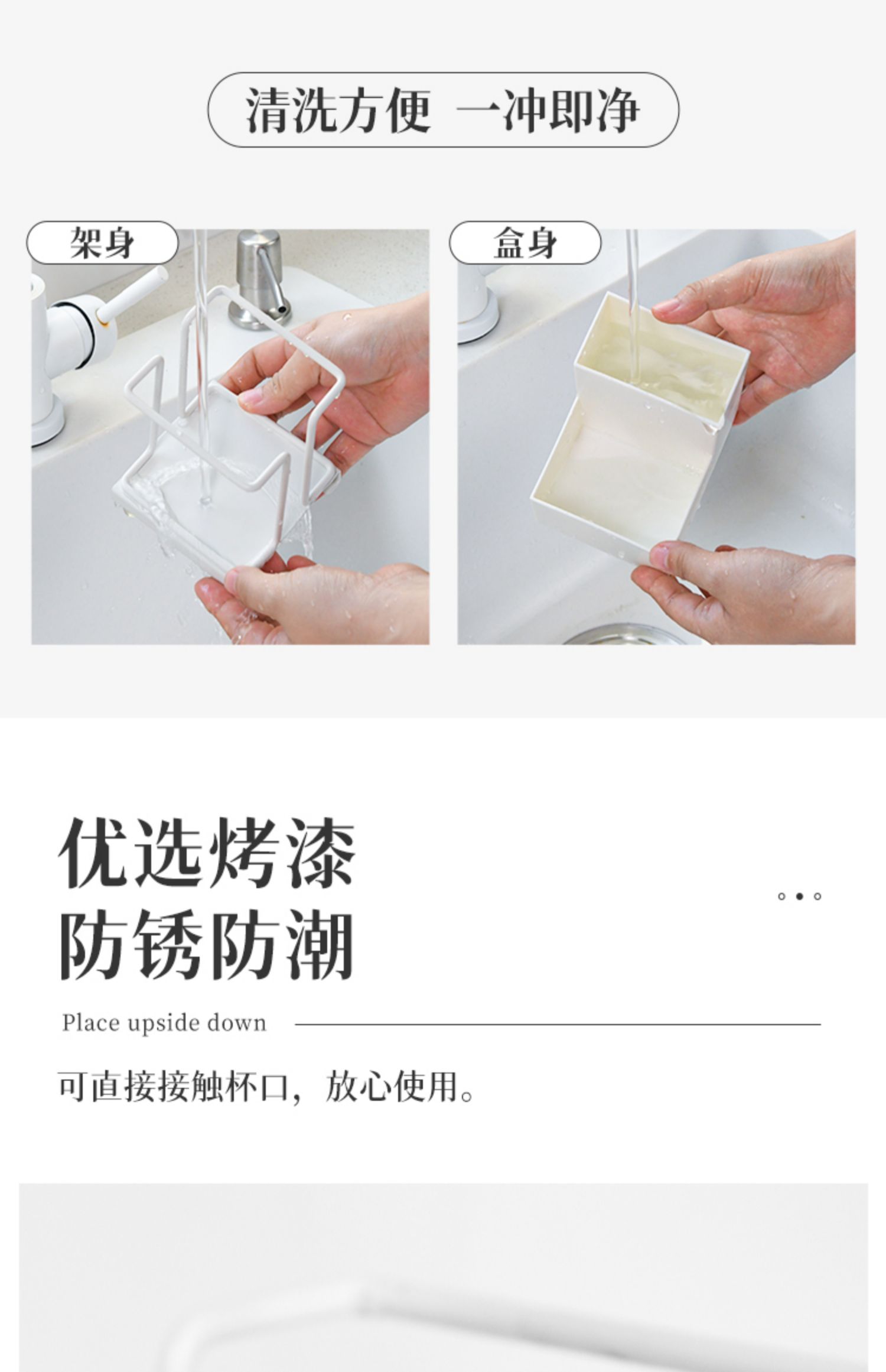 清洗方便 一冲即净

架身

盒身

优选烤漆
防锈防潮

Place upside down

可直接接触杯口，放心使用。