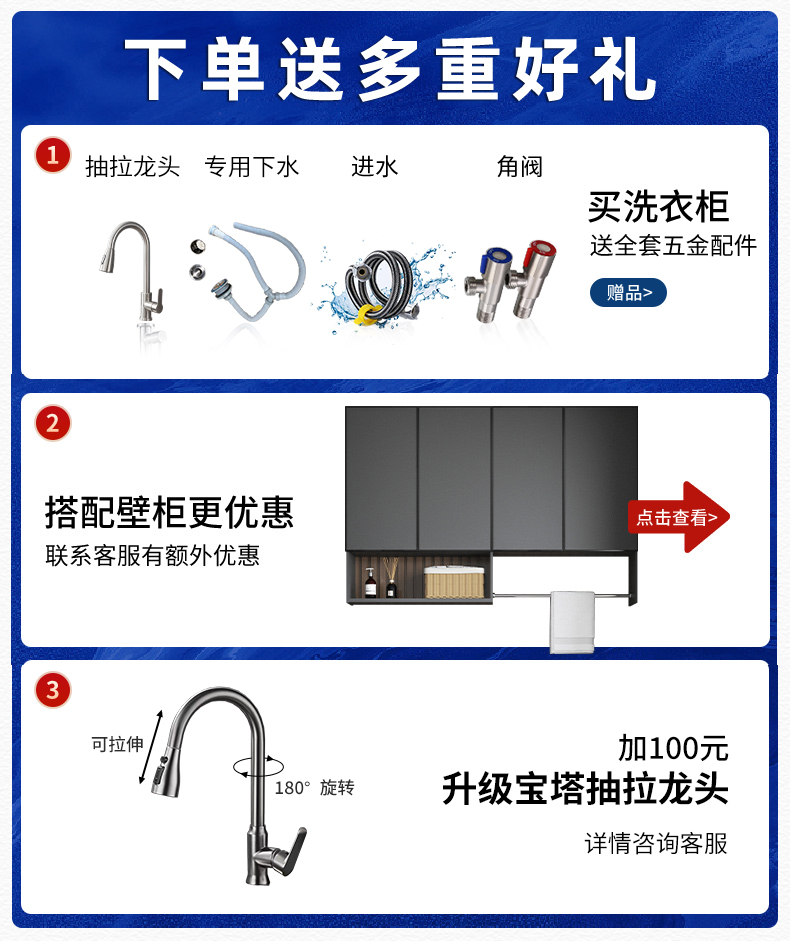 下单送多重好礼

1

抽拉龙头 专用下水 进水 角阀

买洗衣柜
送全套五金配件

赠品>

2

搭配壁柜更优惠
联系客服有额外优惠

点击查看>

3

可拉伸

180° 旋转

加100元
升级宝塔抽拉龙头

详情咨询客服