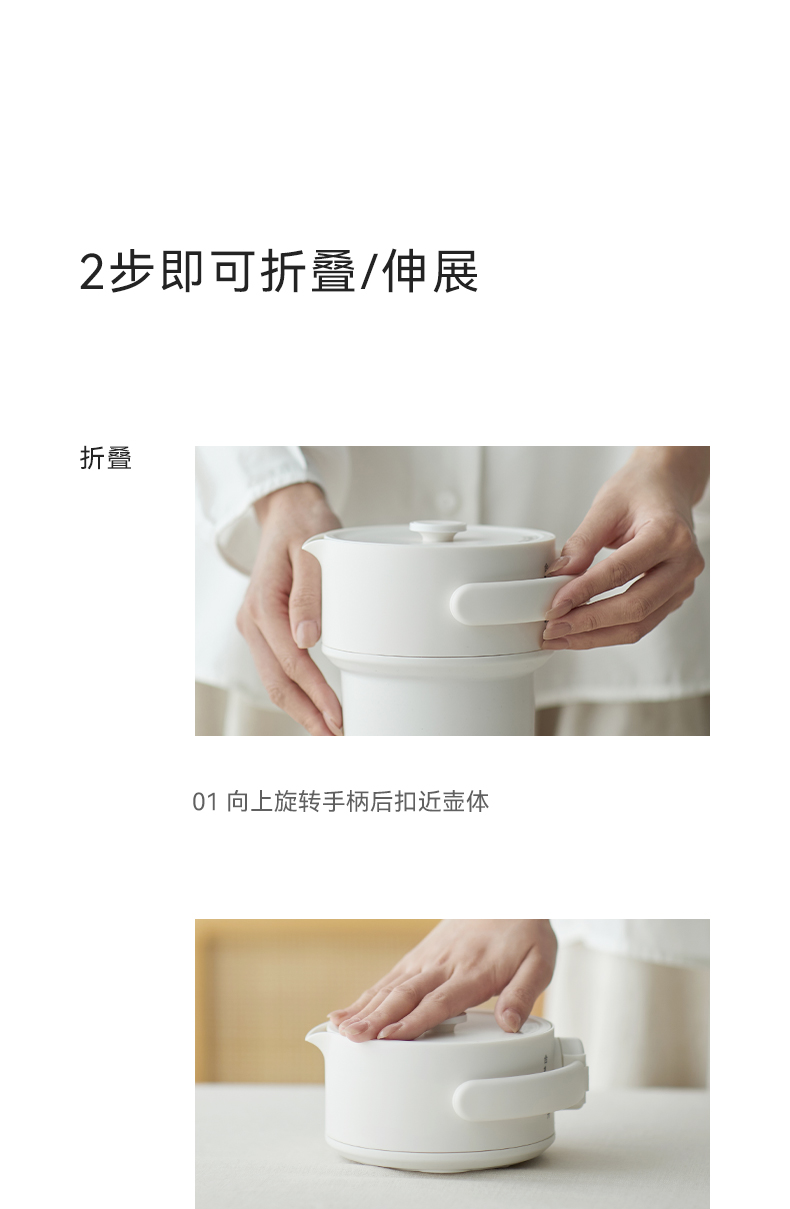 2步即可折叠/伸展

折叠

01 向上旋转手柄后扣近壶体