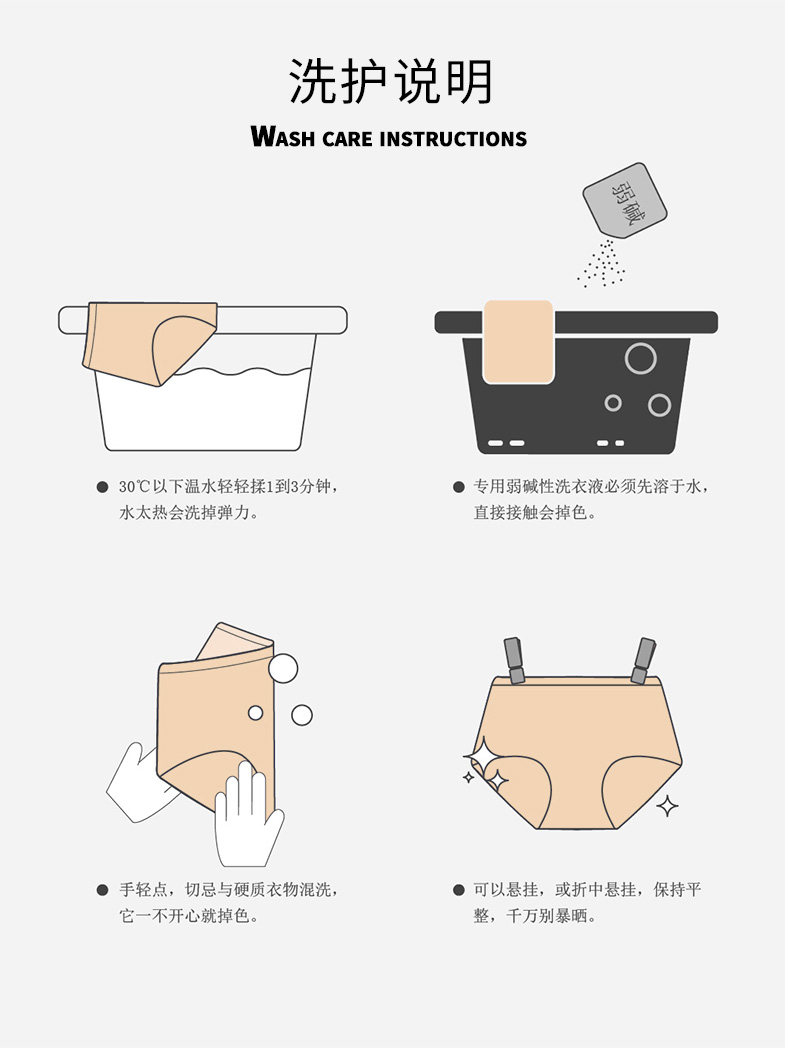 洗护说明

WASH CARE INSTRUCTIONS

弱碱

● 30℃以下温水轻轻揉1到3分钟，水太热会洗掉弹力。

● 专用弱碱性洗衣液必须先溶于水，直接接触会掉色。

● 手轻点，切忌与硬质衣物混洗，它一不开心就掉色。

● 可以悬挂，或折中悬挂，保持平整，千万别暴晒。