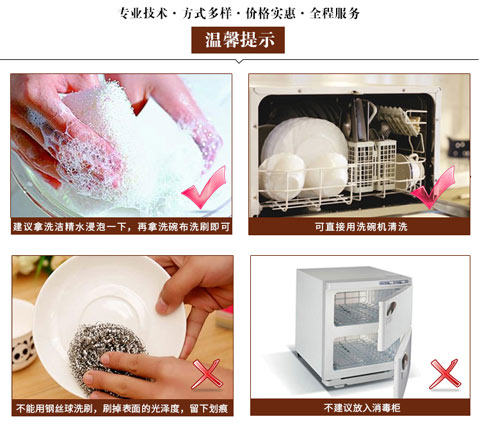 专业技术 · 方式多样 · 价格实惠 · 全程服务

温馨提示

建议拿洗洁精水浸泡一下，再拿洗碗布洗刷即可

可直接用洗碗机清洗

不能用钢丝球洗刷，刷掉表面的光泽度，留下划痕

不建议放入消毒柜