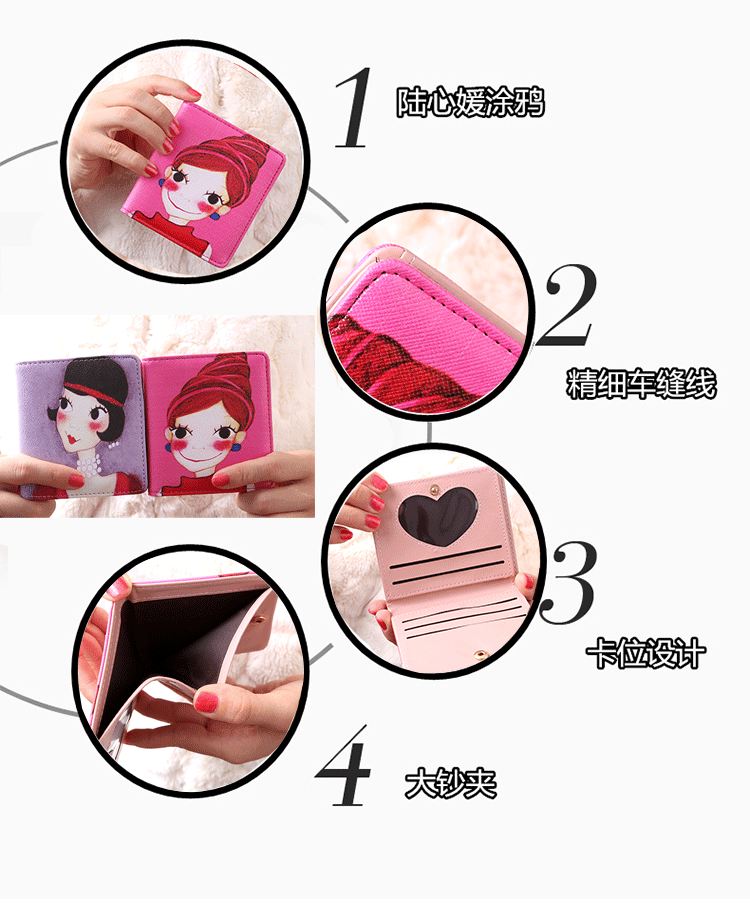 1 陆心媛涂鸦

2 精细车缝线

3 卡位设计

4 大钞夹