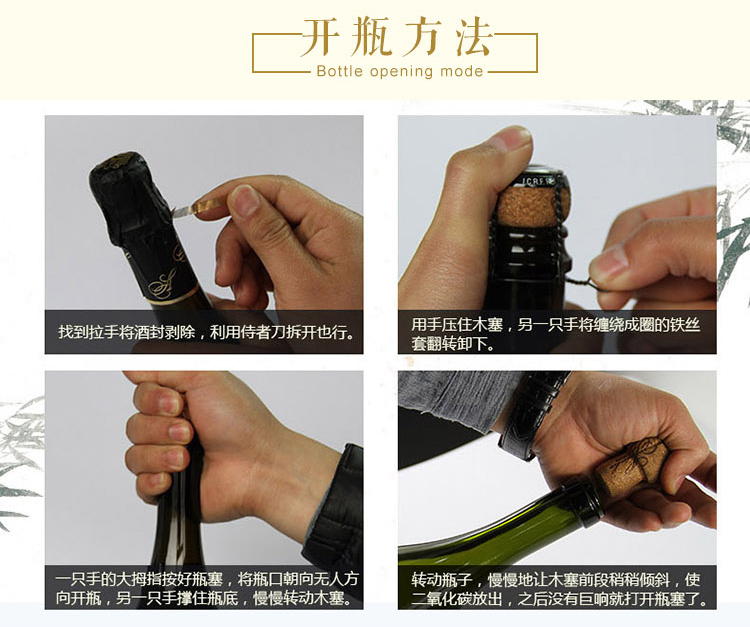 开瓶方法
Bottle opening mode

找到拉手将酒封剥除，利用侍者刀拆开也行。

用手压住木塞，另一只手将缠绕成圈的铁丝套翻转卸下。

一只手的大拇指按好瓶塞，将瓶口朝向无人方向开瓶，另一只手撑住瓶底，慢慢转动木塞。

转动瓶子，慢慢地让木塞前段稍稍倾斜，使二氧化碳放出，之后没有巨响就打开瓶塞了。